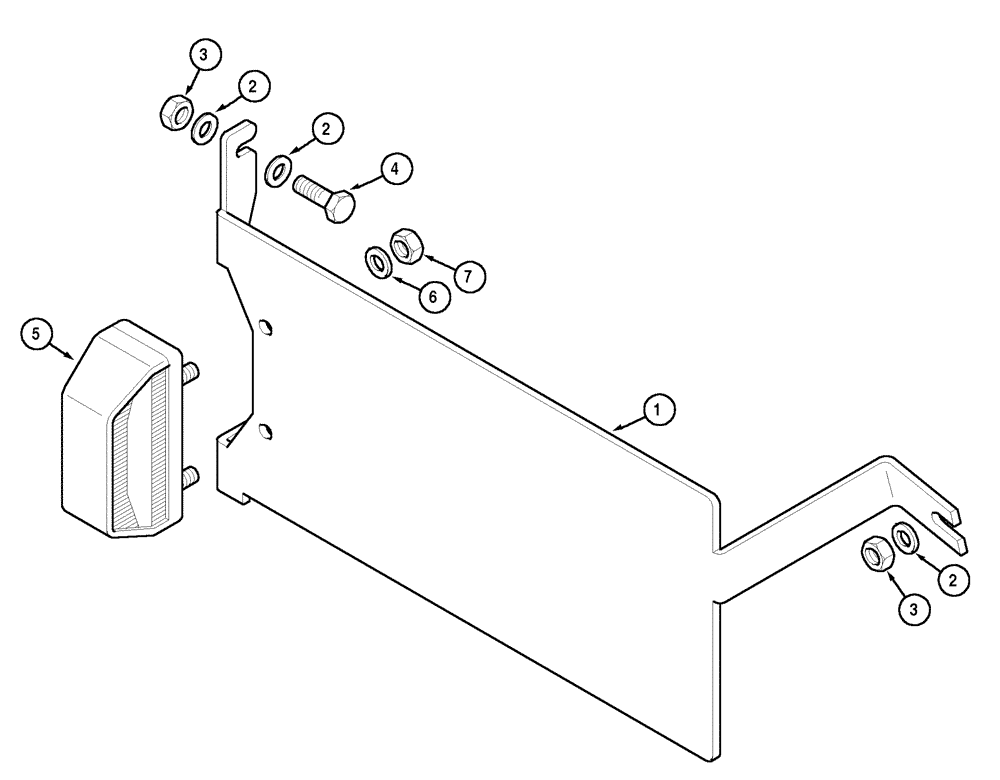 3
2
2
4
7
6
5
1
2
3