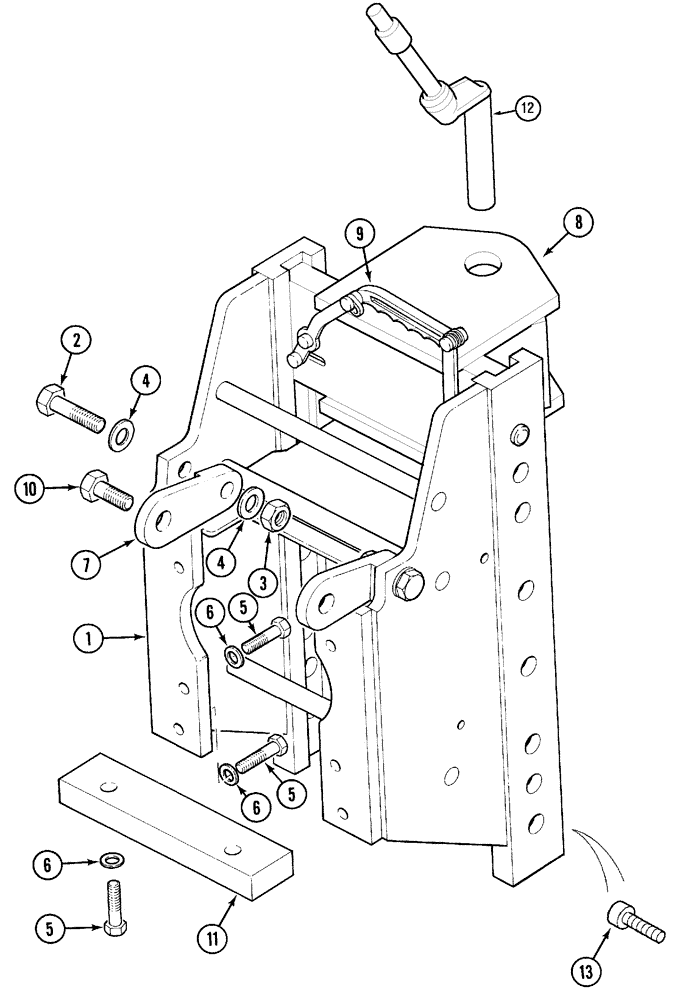 12
9
8
2
4
10
7
4
3
6
5
1
6
5
6
5
11
13