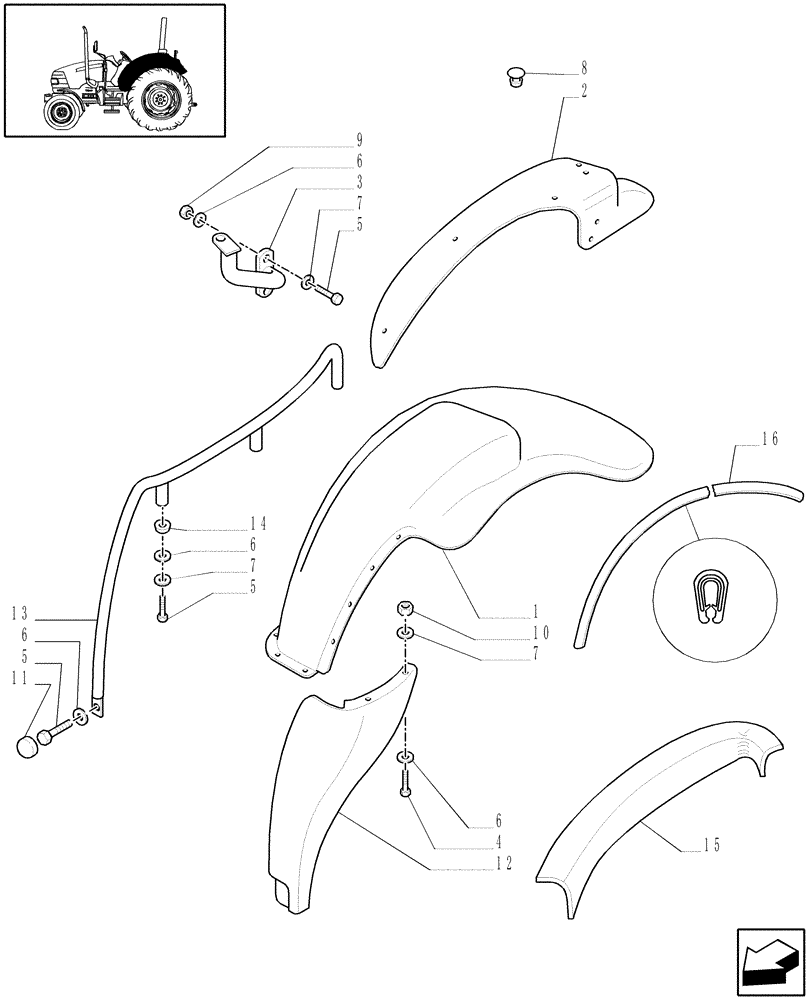 8
2
9
6
3
7
5
16
14
6
7
5
13
6
5
11
1
10
7
6
4
12
15