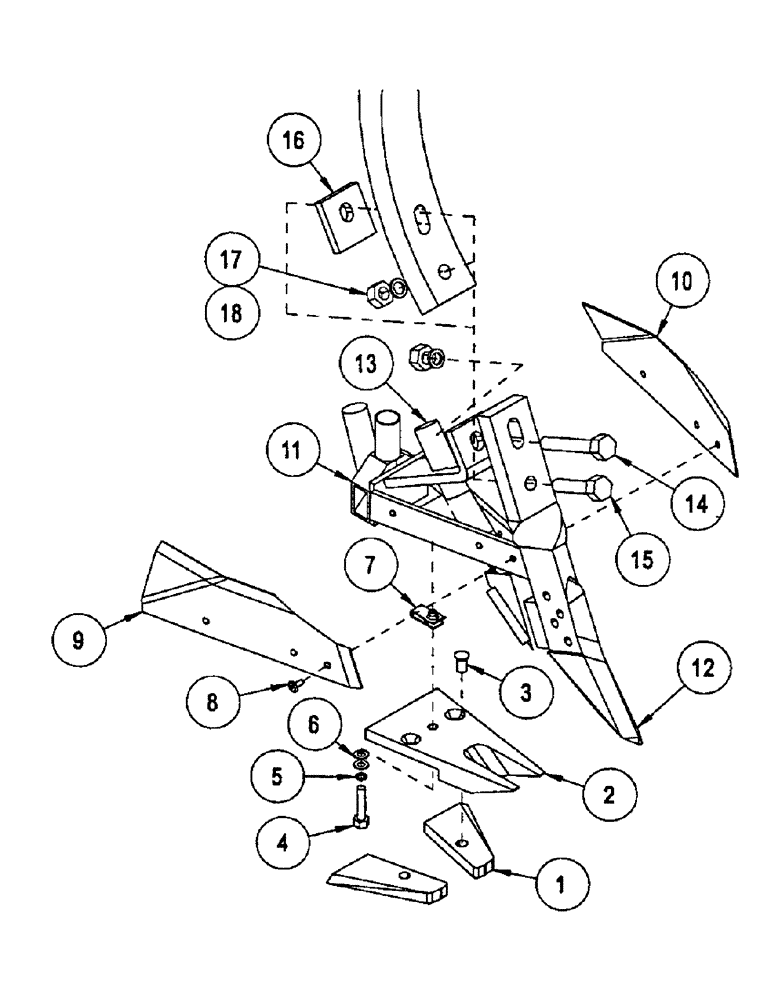 16
17
18
10
13
11
14
15
7
9
12
8
3
6
5
2
4
1