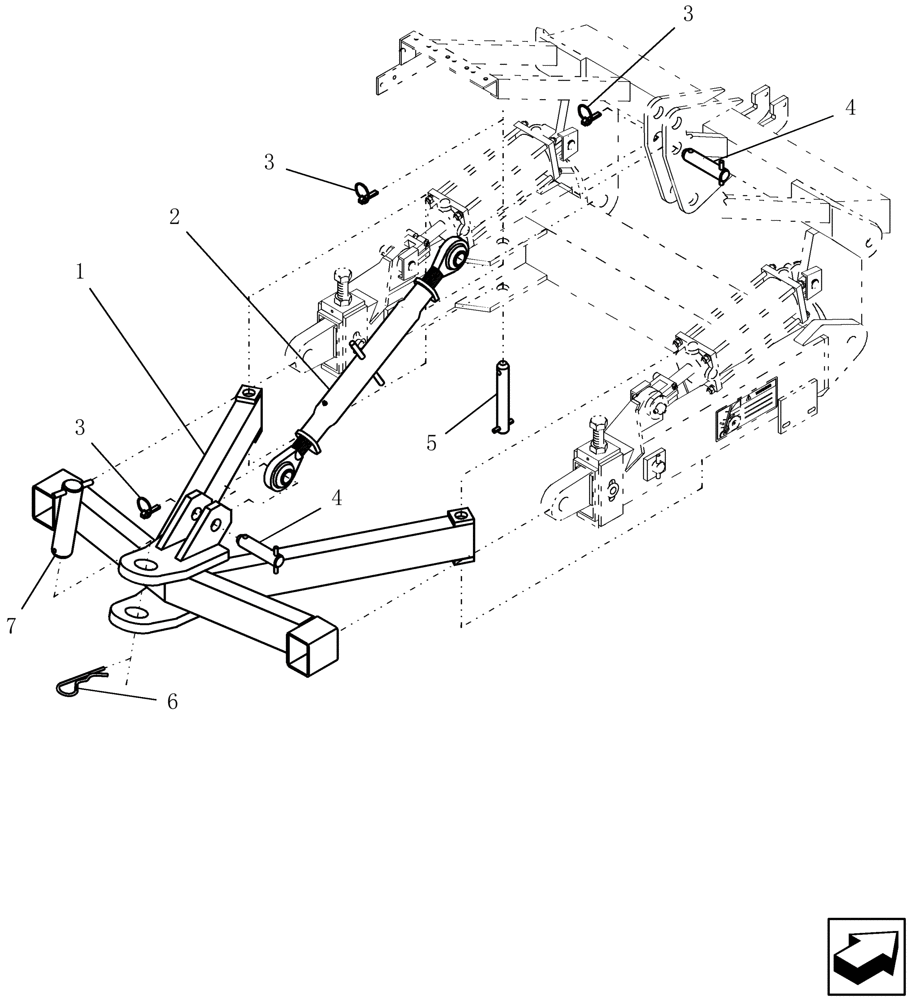 3
4
3
2
1
5
3
4
7
6