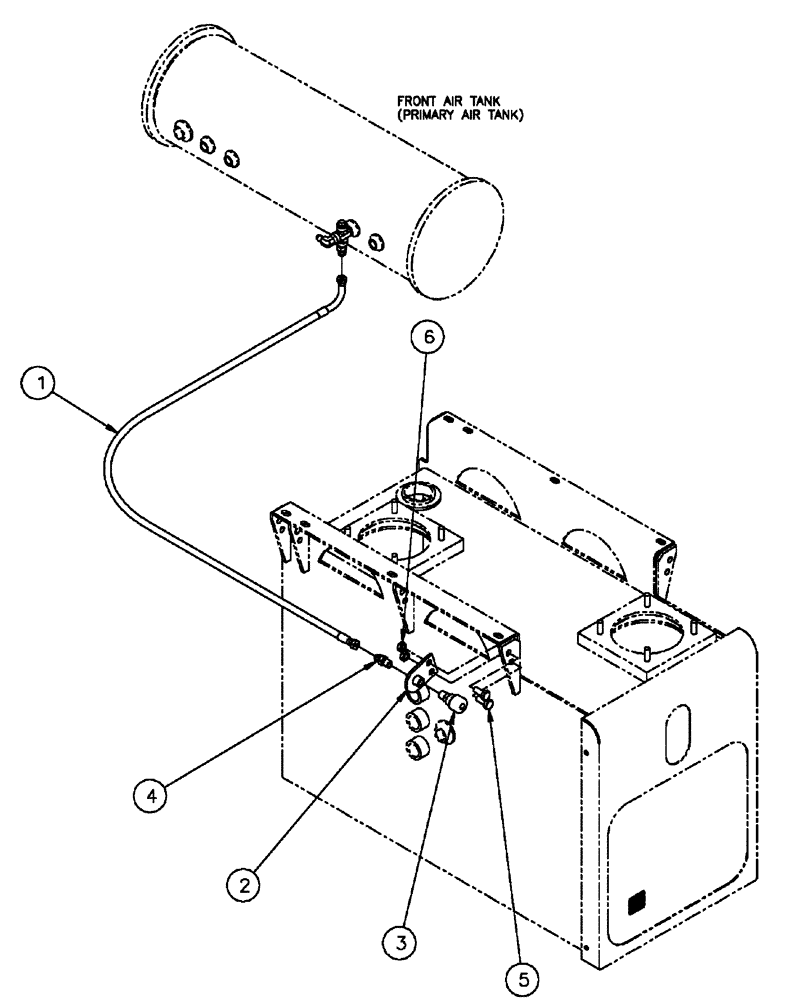 FRONT AIR TANK
(PRIMARY AIR TANK)

6

1

4

2

3

5