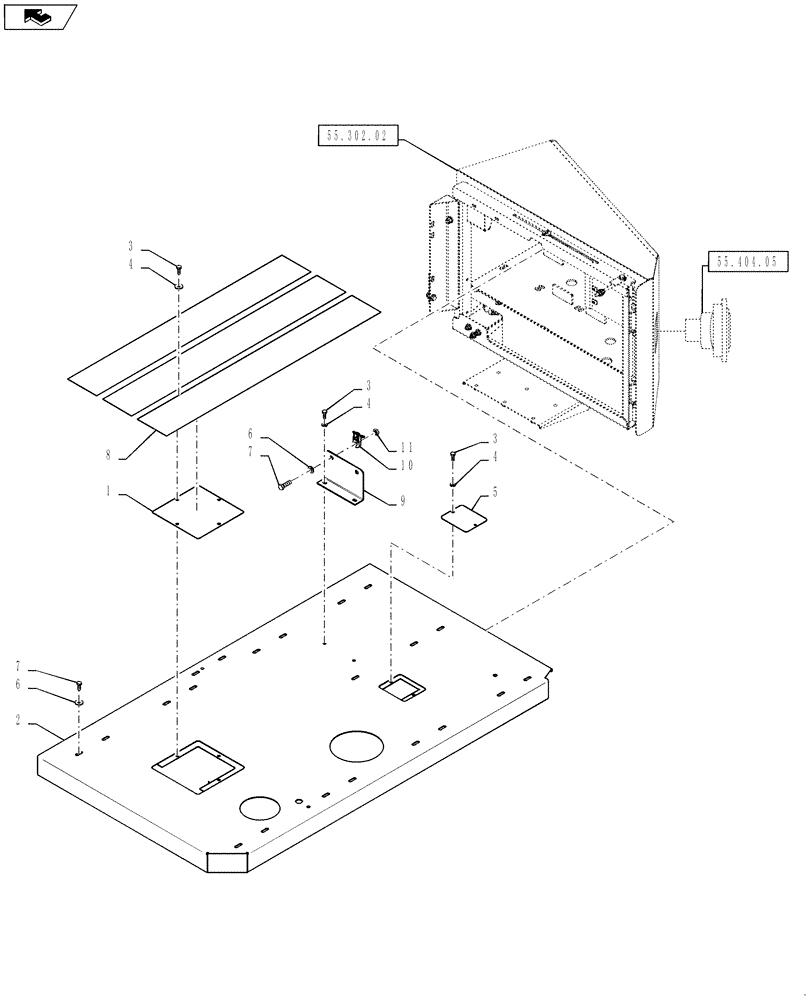 55.302.02

55.404.05

3
4
8
1
3
4
6
7
11
10
9
3
4
5
7
6
2