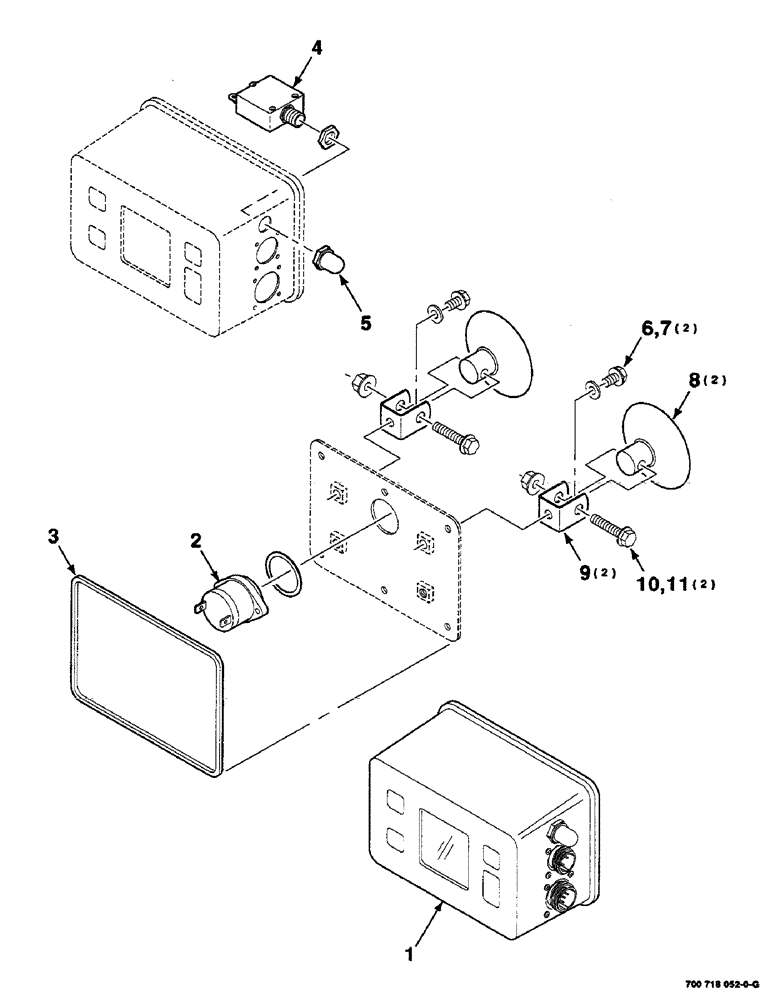 4

5

6,7(2)

8(2)

3

2

9(2)

10,11(2)

1

700 718 052-0-G