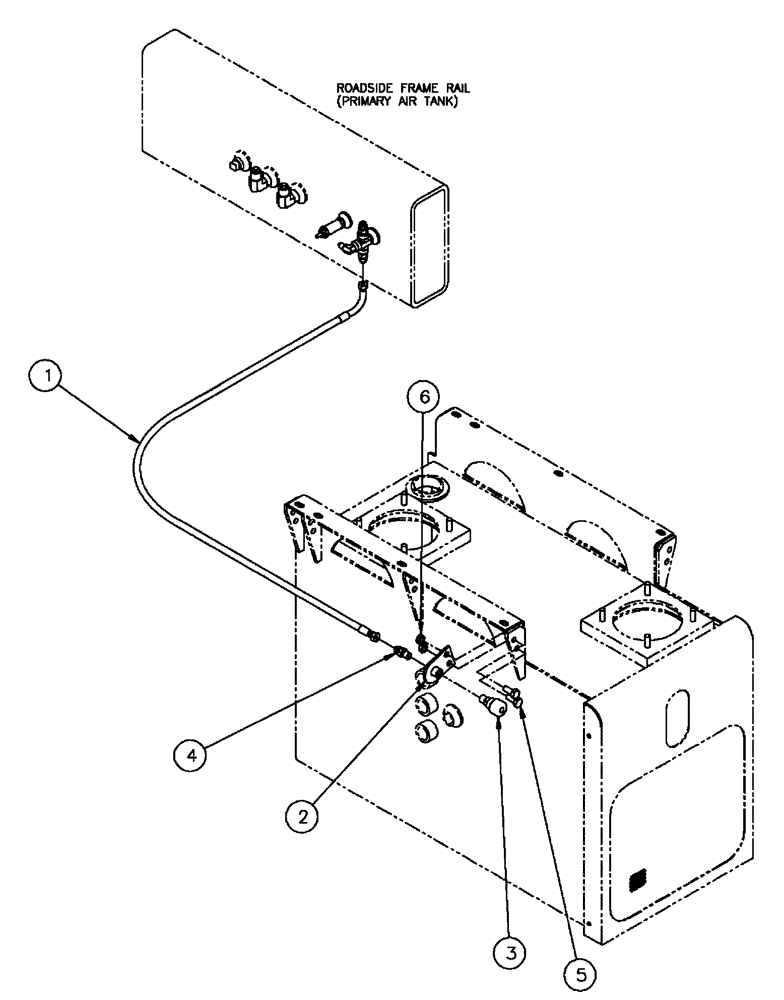 ROADSIDE FRAME RAIL
(PRIMARY AIR TANK)

1

6

4

2

3

5