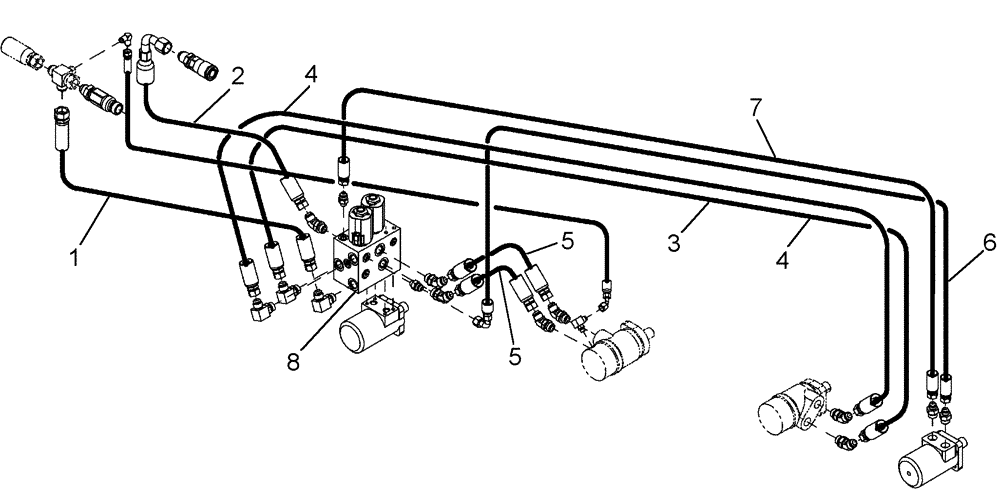 2
4
7
1
3
4
6
5
8
5