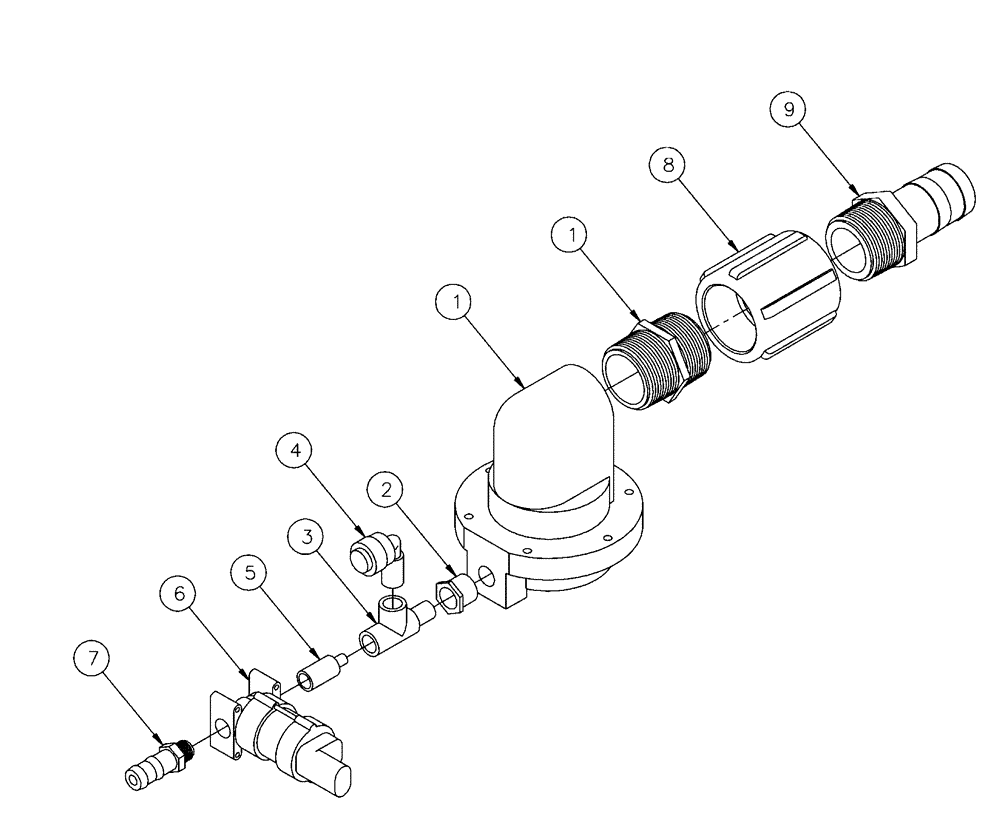 9
8
1
1
4
2
3
5
6
7