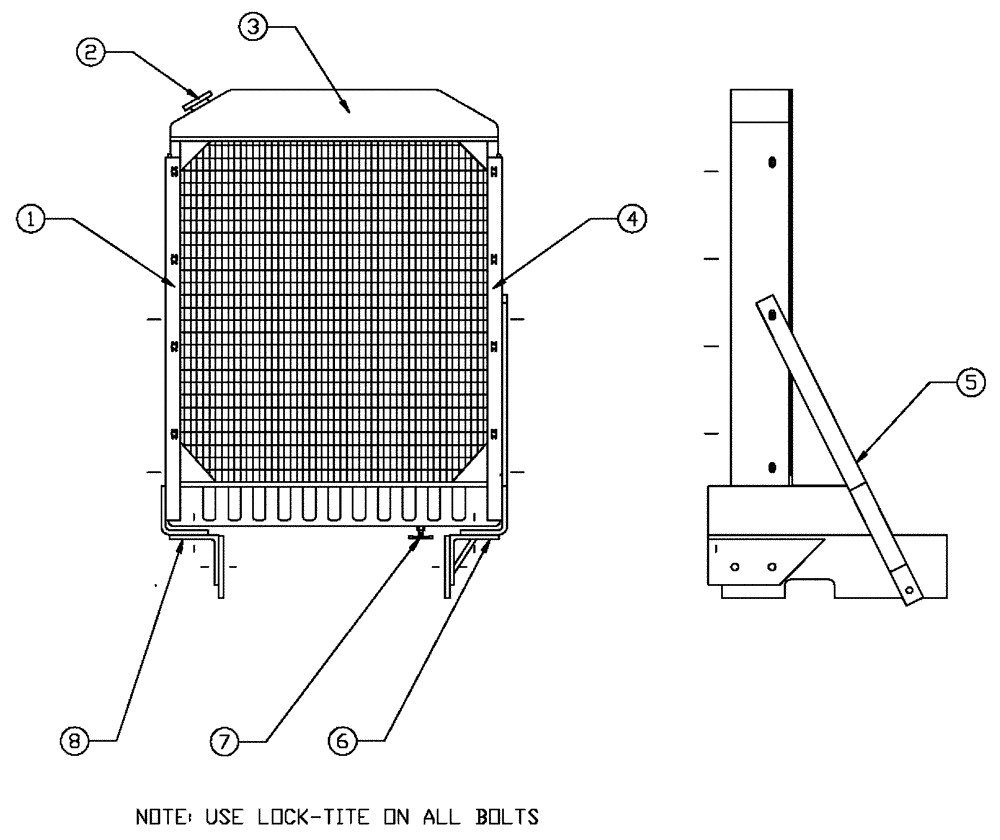 2
3
1
4
5
8
7
6

NOTE: USE LOCK-TITE ON ALL BOLTS