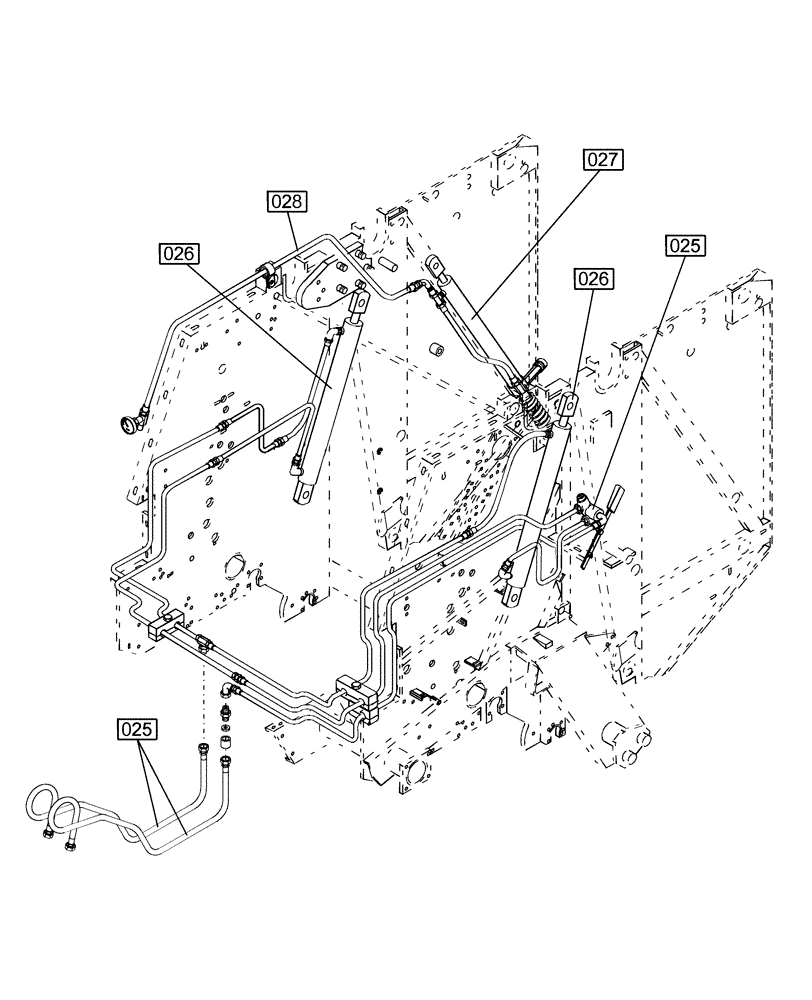 027
028
026
025
026
025