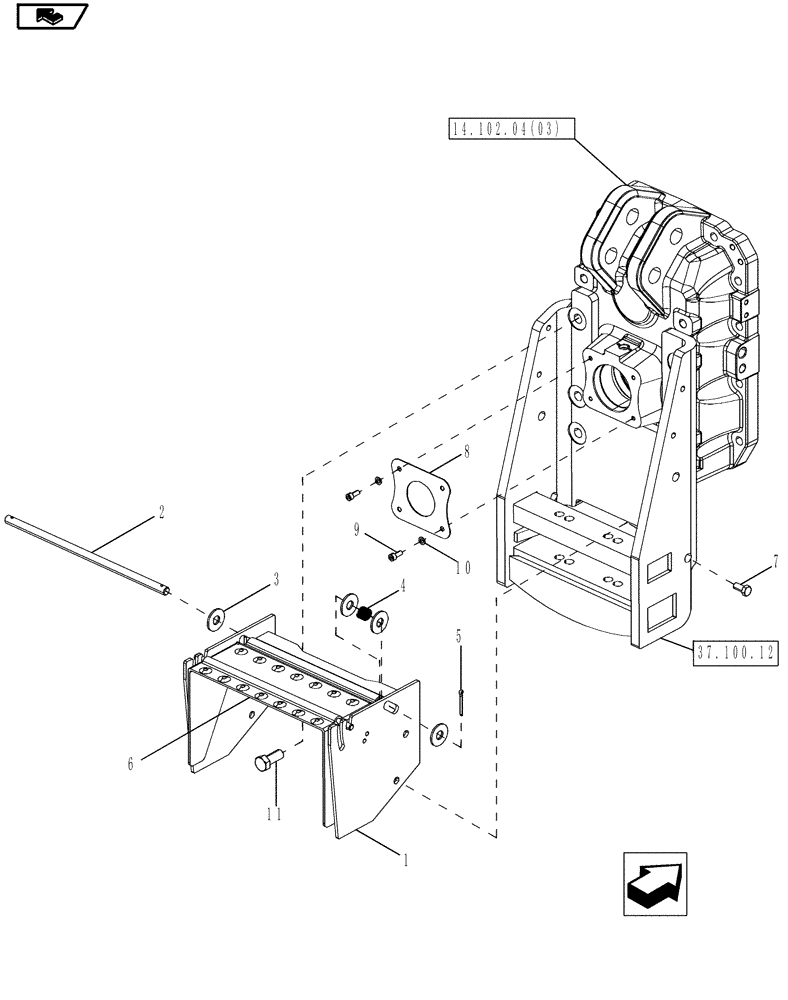 14.102.04(03)

8

2

9

10

7

3

4

5

37.100.12

6

11

1