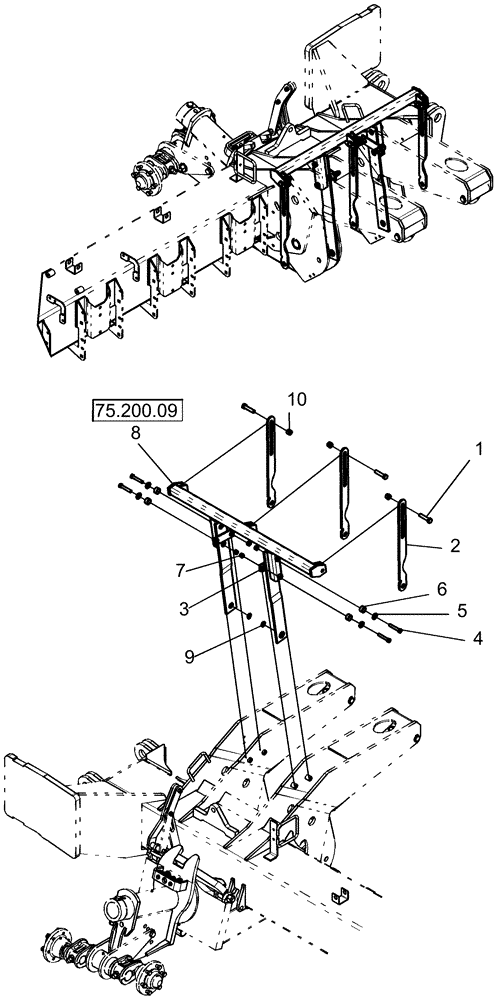 75.200.09
10
8
1
2
7
3
6
5
4
9