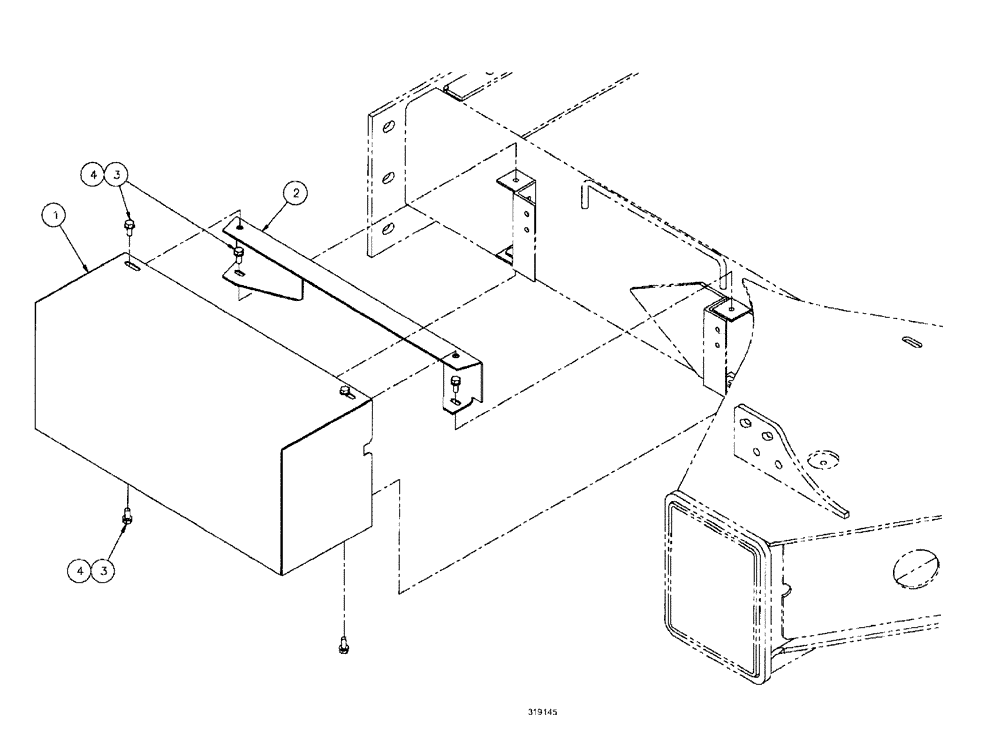 4 3
2
1
4 3
319145