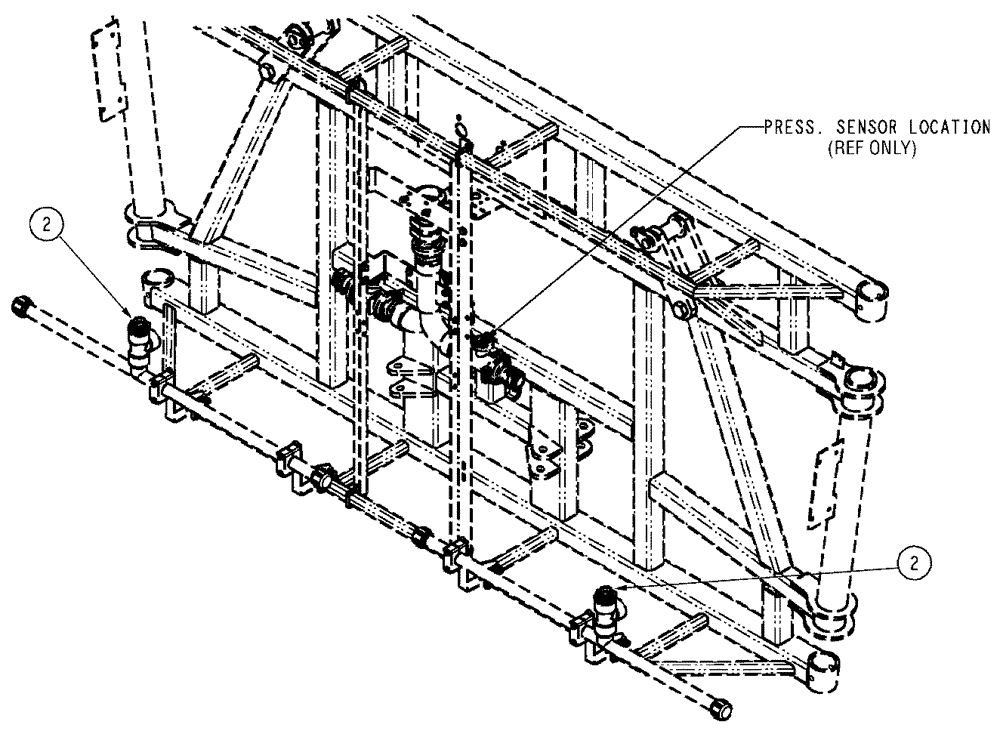 PRESS. SENSOR LOCATION
(REF ONLY)

2

2