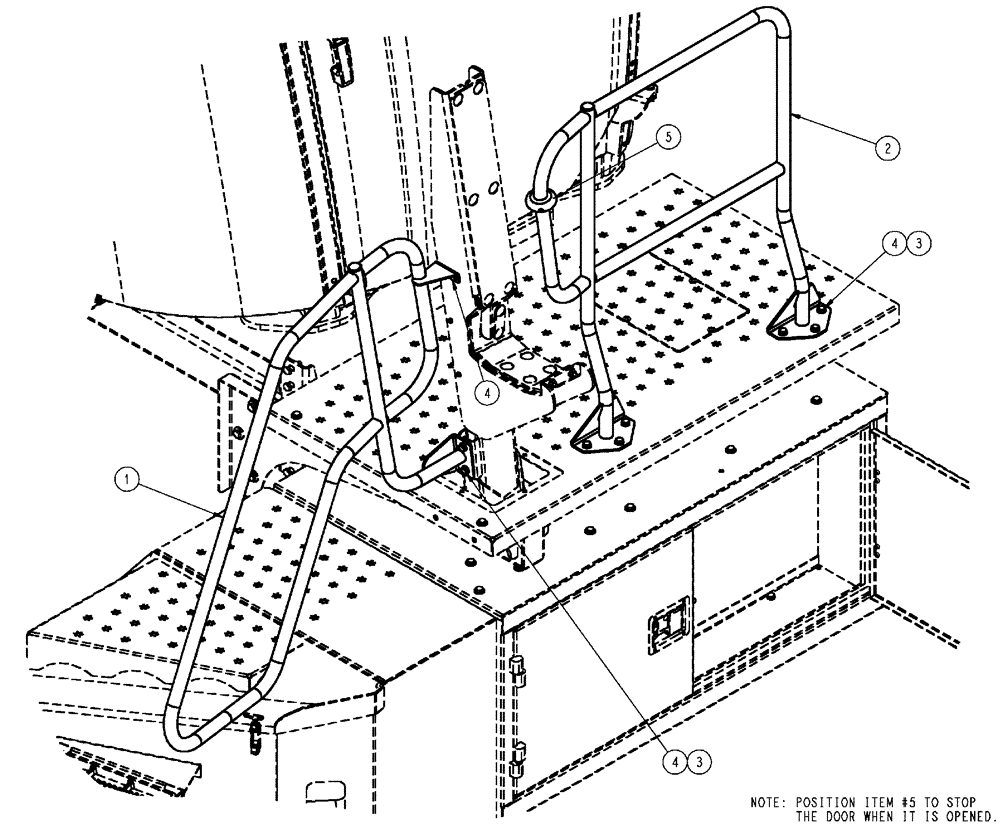 5
2
4 3
4
1
4 3
NOTE: POSITION ITEM #5 TO STOP THE DOOR WHEN IT IS OPENED.