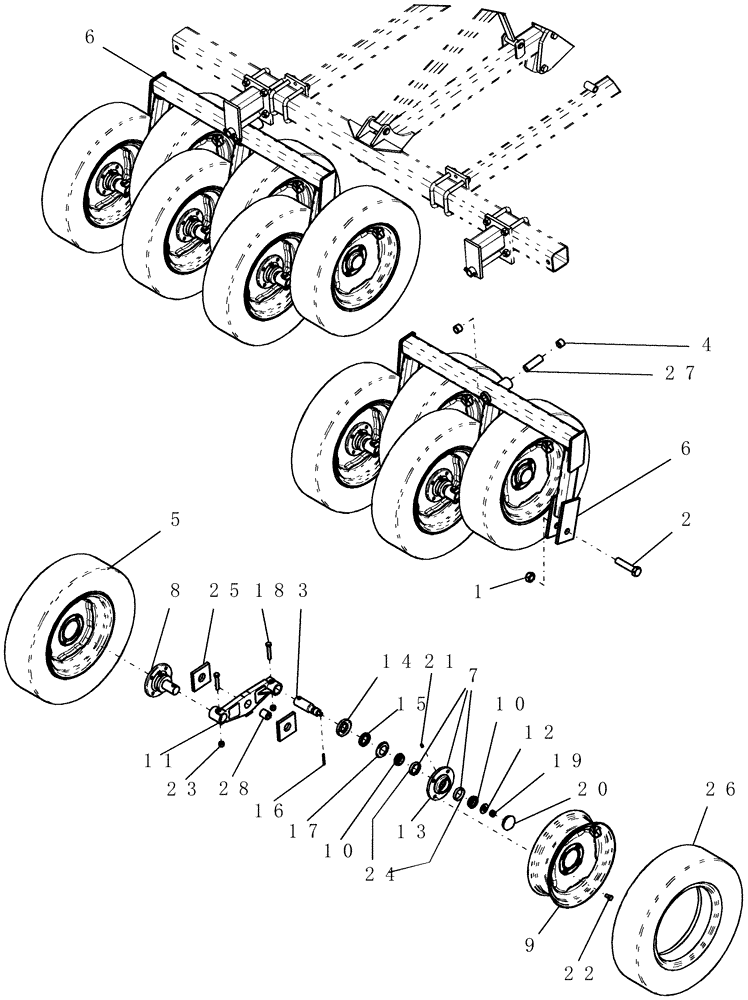 6
4
27
6
2
1
5
8
25
18
3
14
21
7
15
10
12
19
20
26
11
23
28
16
17
10
13
24
9
22