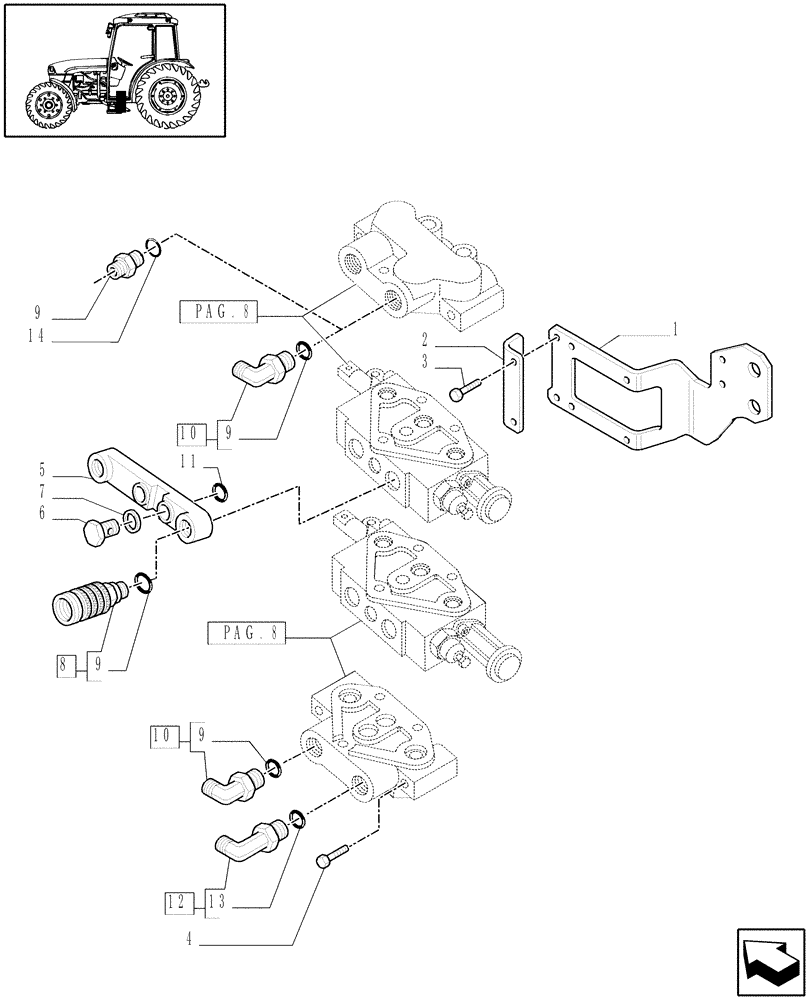 9
14
PAG. 8
1
2
3
10
9
11
5
7
6
8
9
PAG. 8
10
9
12
13
4