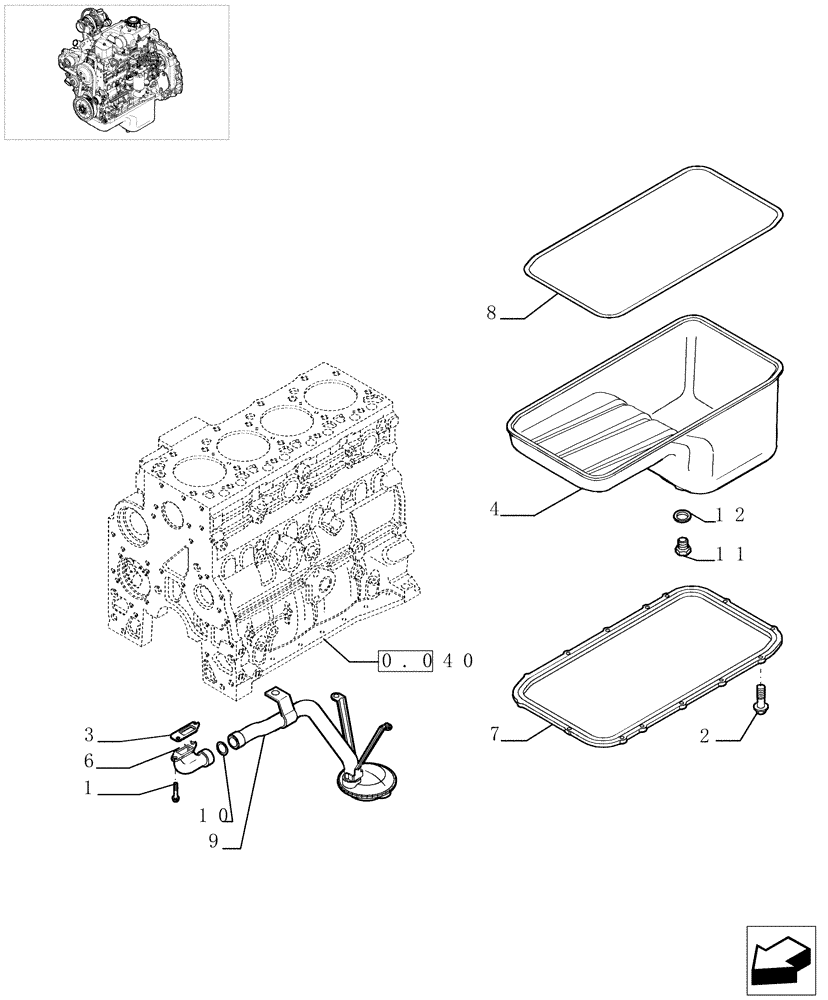 8
4
12
11
0.040
7
2
3
6
1
10
9