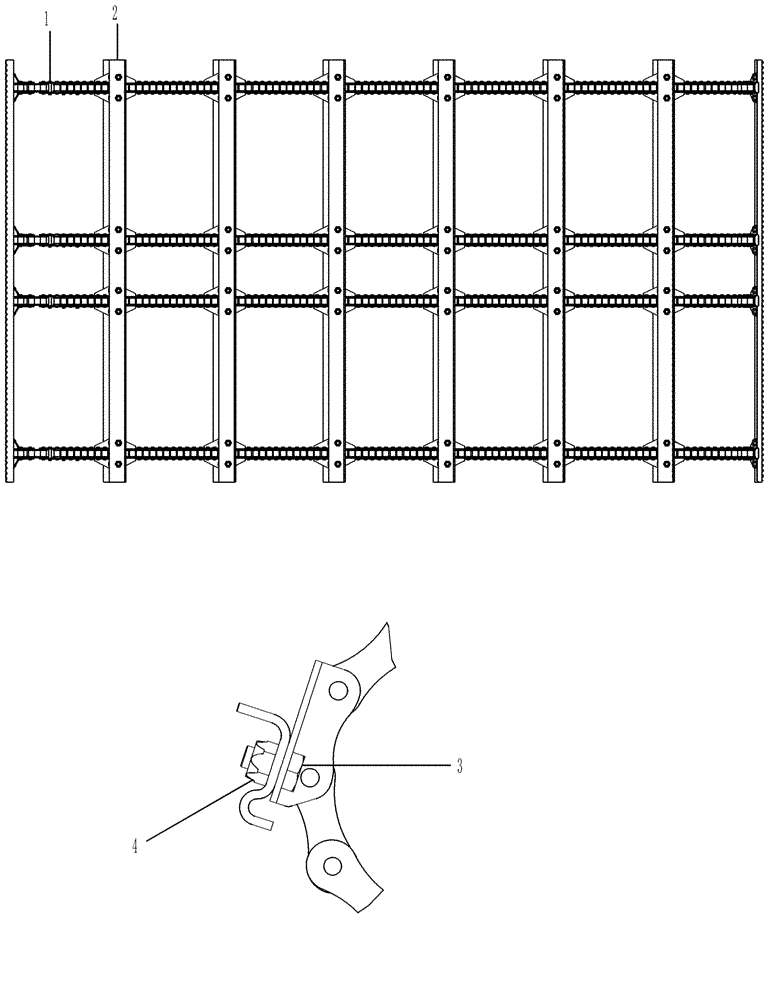 1
2
3
4