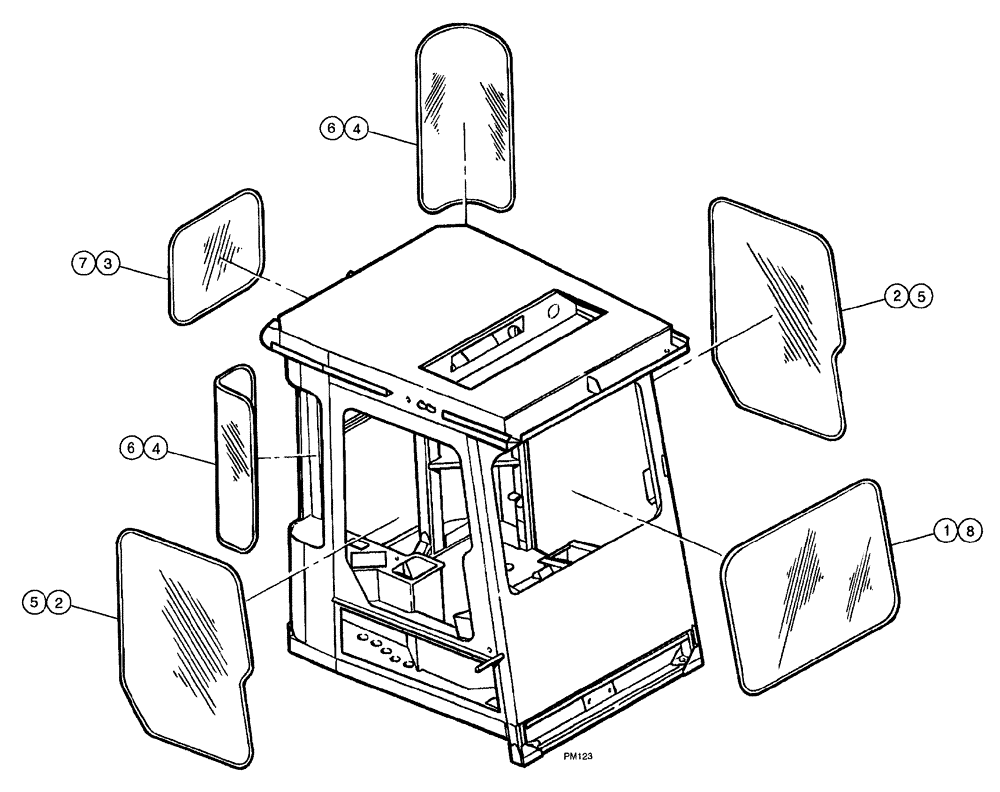 6 4
7 3
2 5
6 4
1 8
5 2
PM123