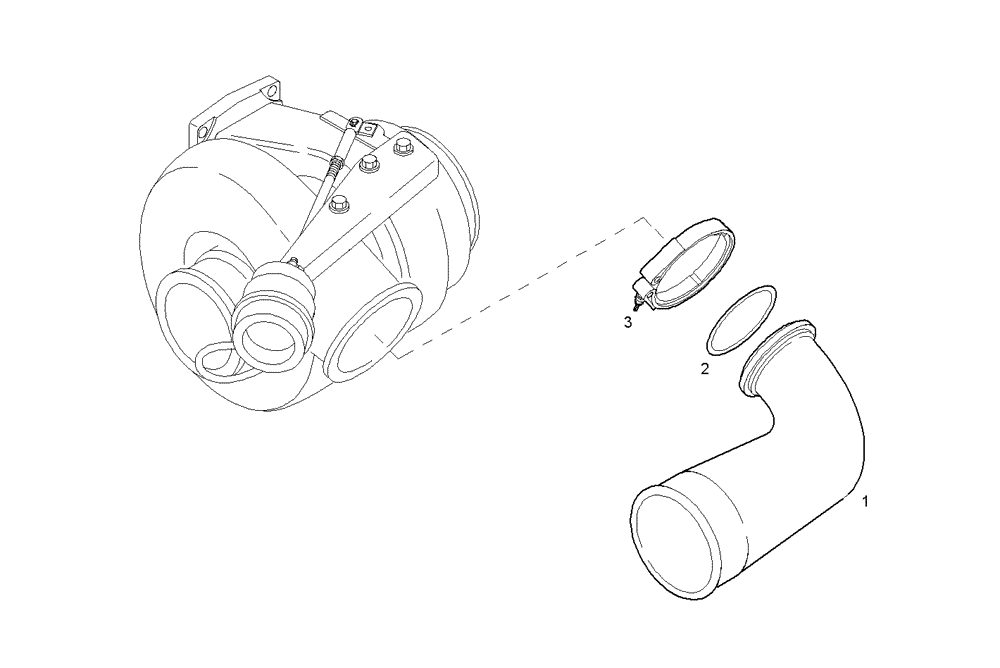 3
2
1