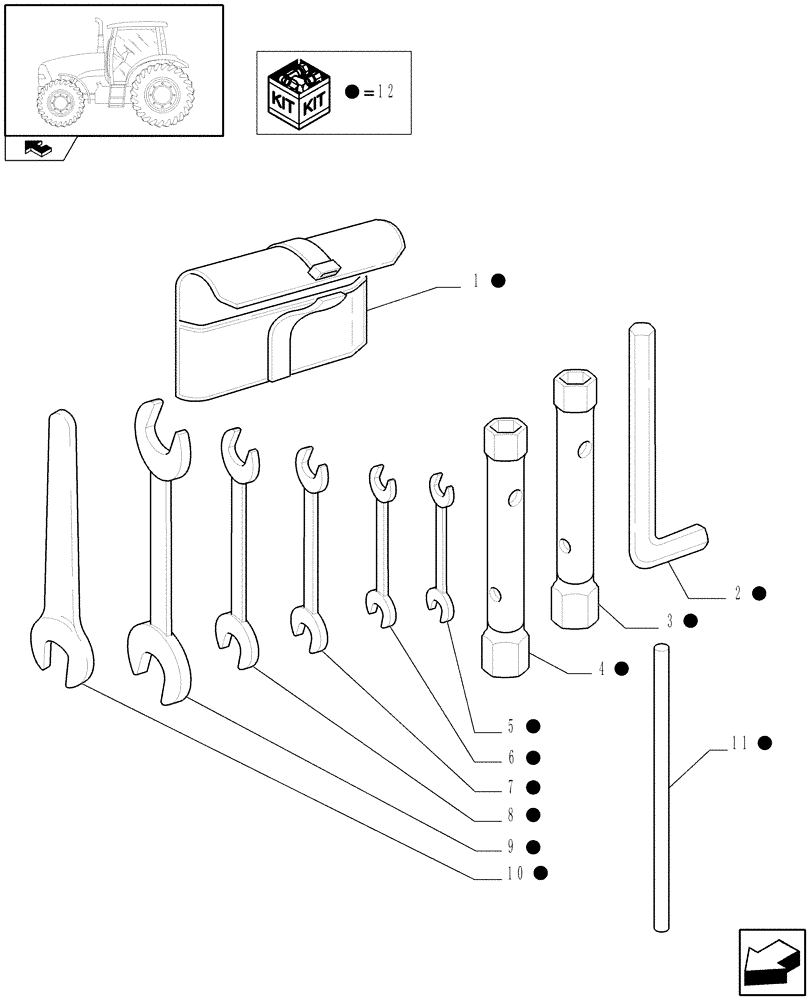 KIT KIT

● = 12

1 ●

2 ●

3 ●

4 ●

5 ●

6 ●

7 ●

8 ●

9 ●

10 ●

11 ●