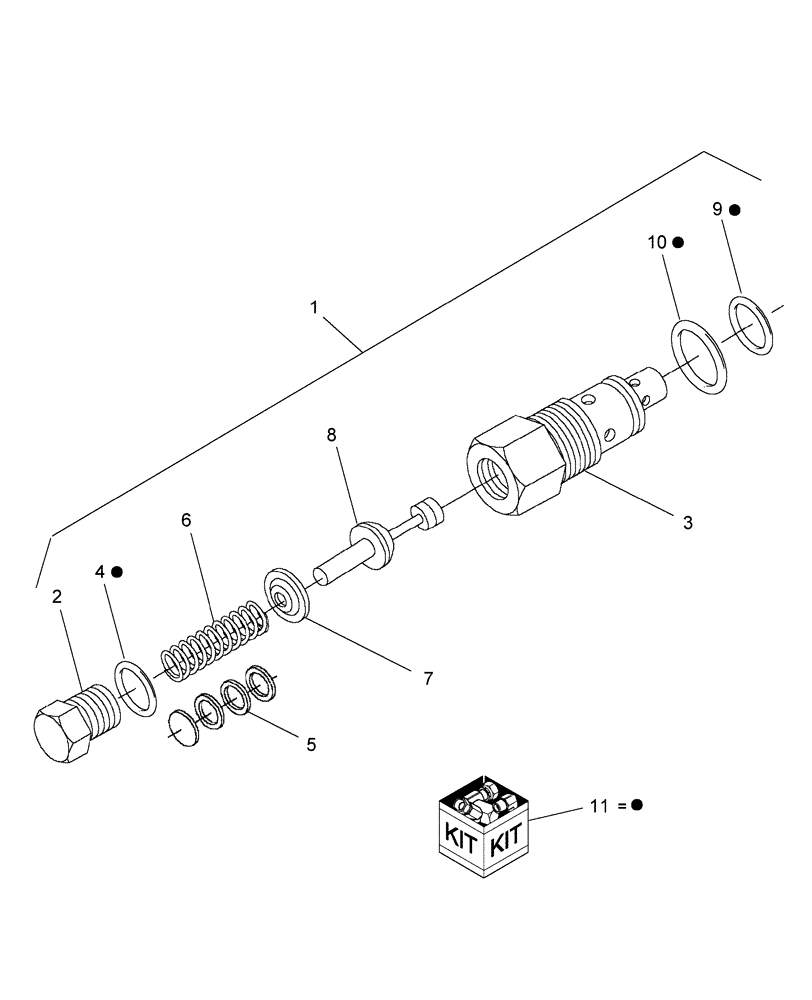 9 ●
10 ●
1
8
3
6
4 ●
2
7
5
KIT KIT
11 = ●