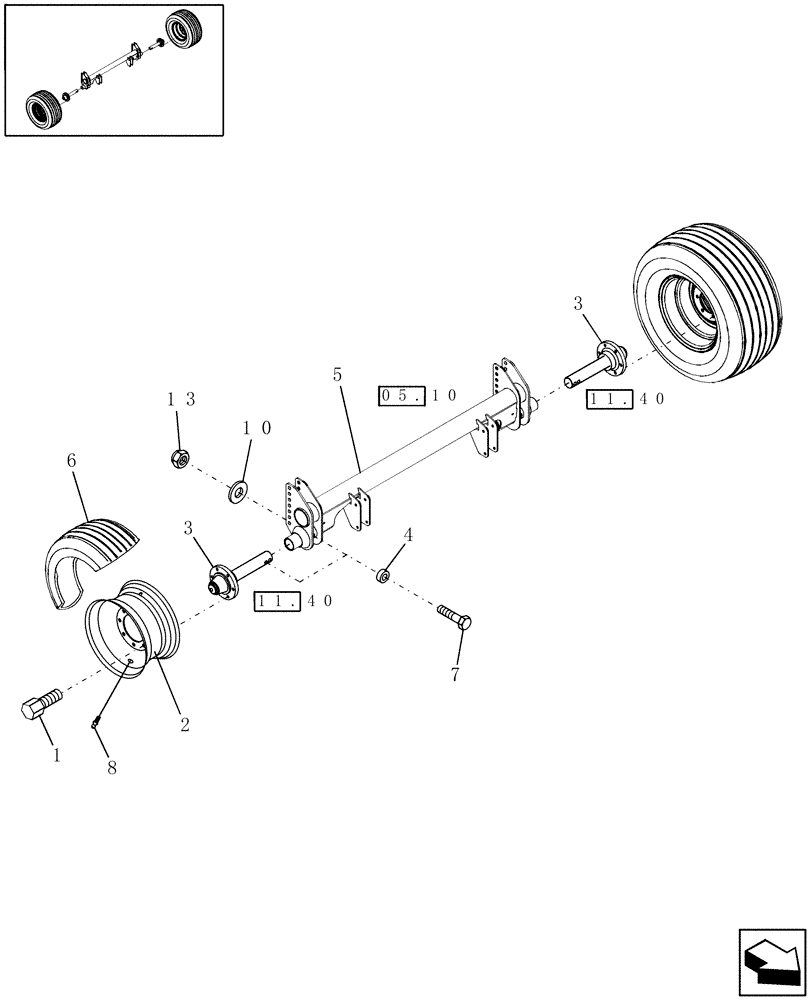 3
5
05.10
11.40
13
10
6
3
4
11.40
7
2
1
8