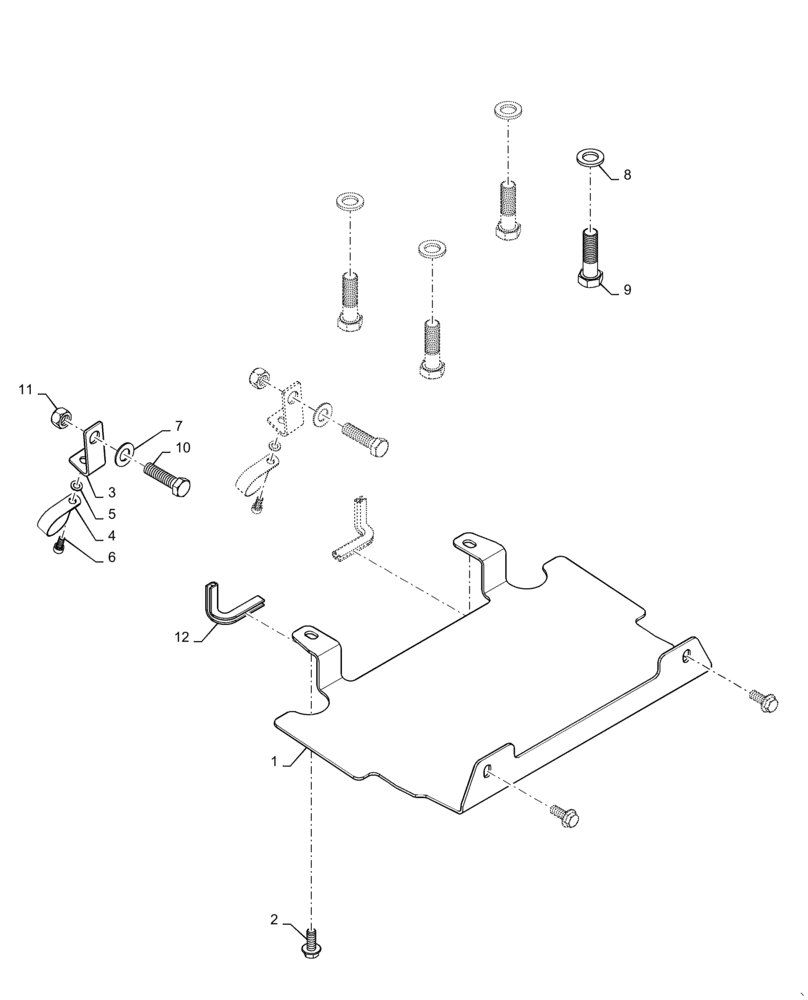 8
9
11
7
10
3
5
4
6
12
1
2