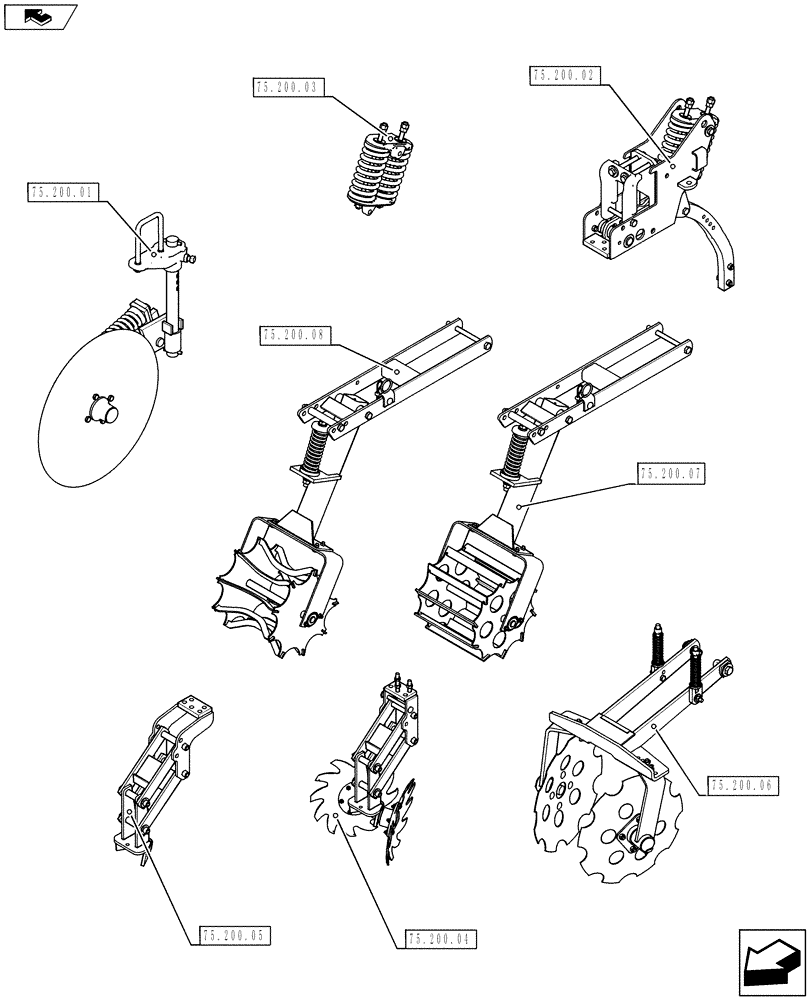 75.200.03

75.200.02

75.200.01

75.200.08

75.200.07

75.200.06

75.200.05

75.200.04