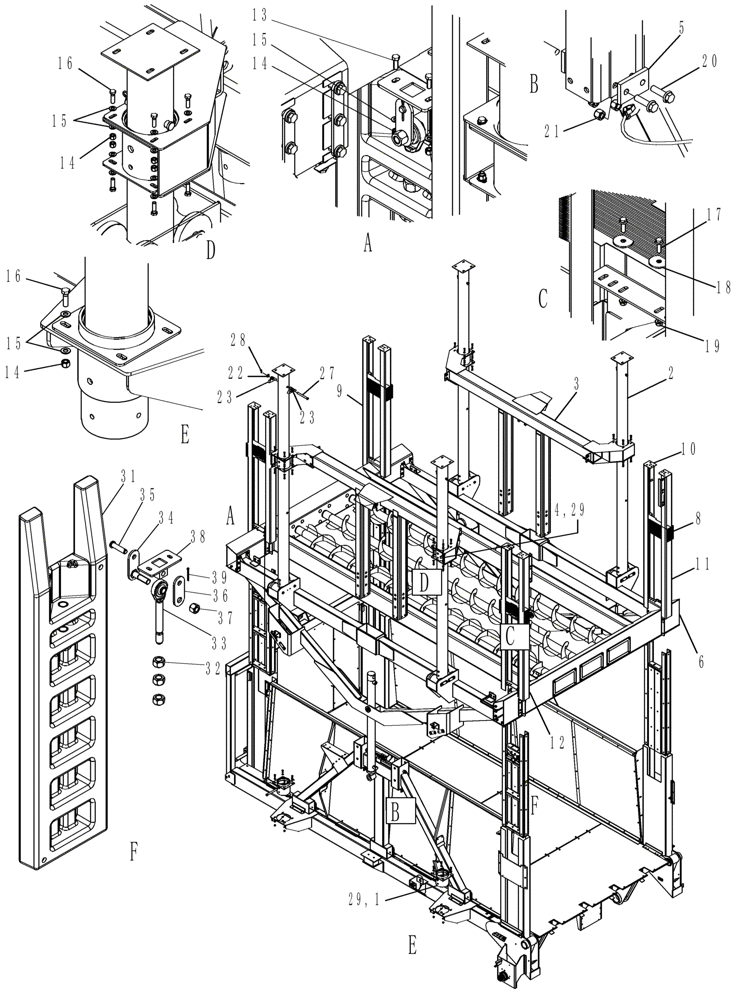 16
15
14
D
13
15
14
A
B
5
20
21
C
17
18
19
16
15
14
E
28
22
23
27
23
9
3
2
10
8
11
6
4,29
A
D
C
12
31
35
34
38
39
36
37
33
32
F
B
F
29,1
E