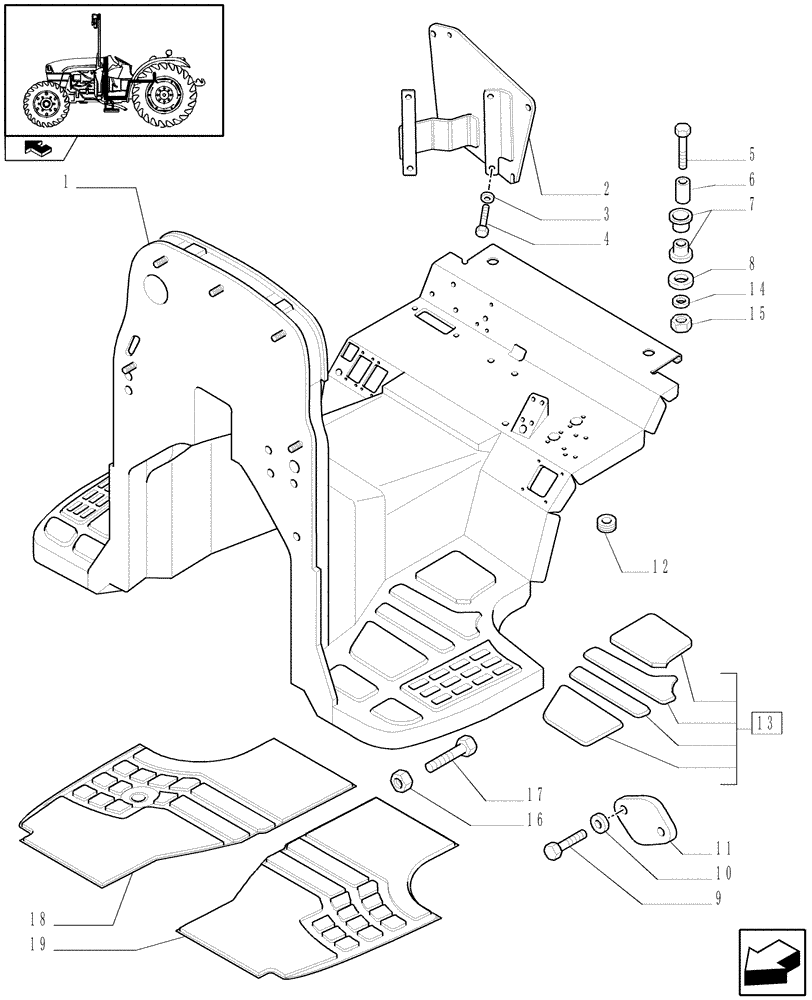 1
2
3
4
5
6
7
8
14
15
12
13
17
16
11
10
9
18
19