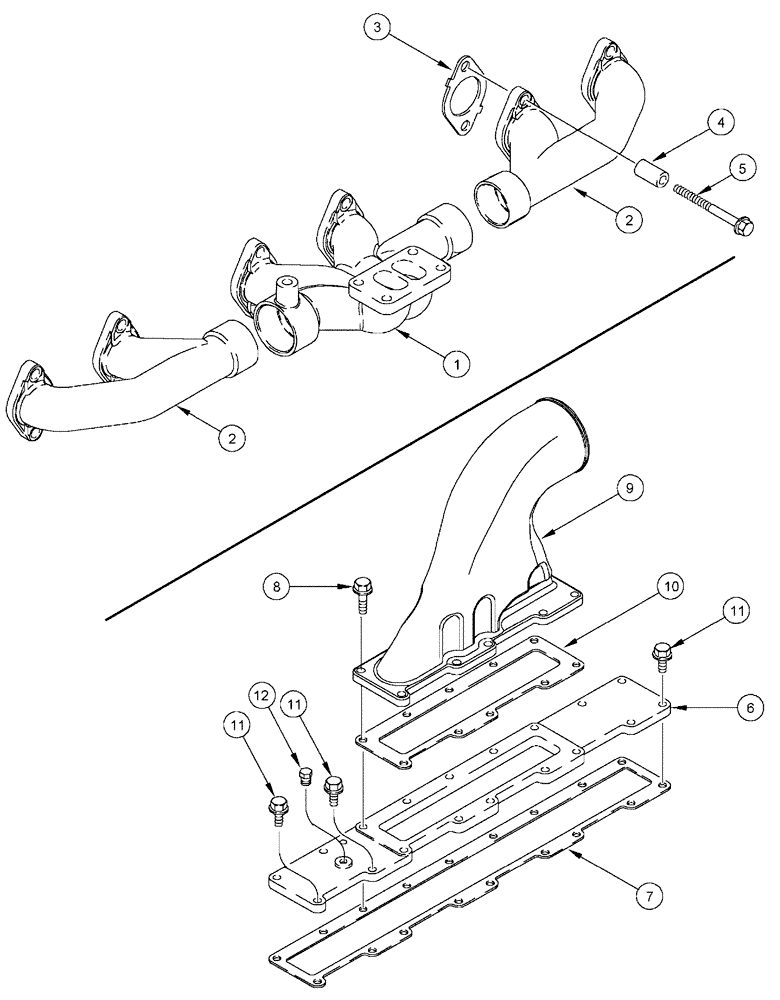 3
4
5
2
1
2
9
8
10
11
6
12
11
11
7