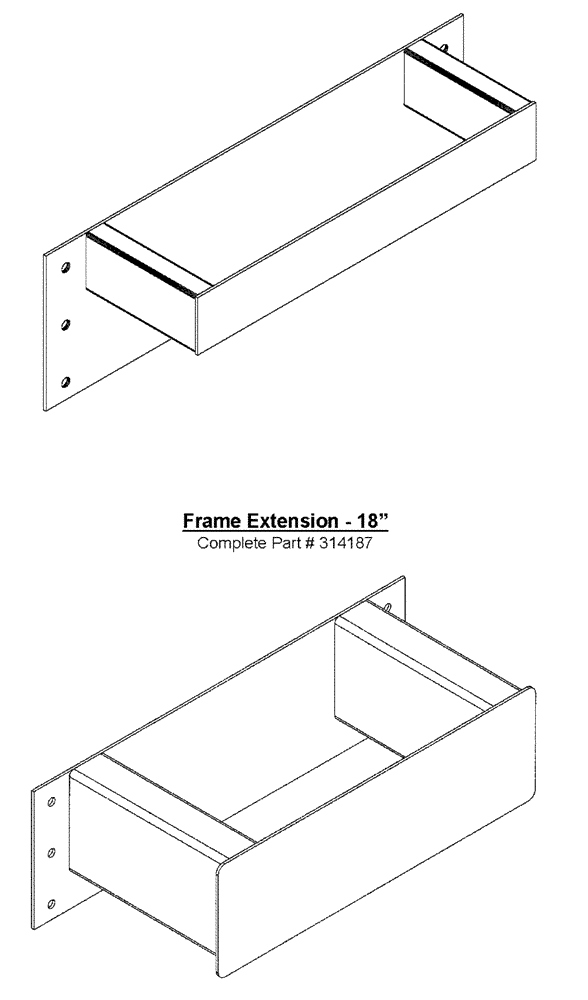 Frame Extension - 18”
Complete Part # 314187