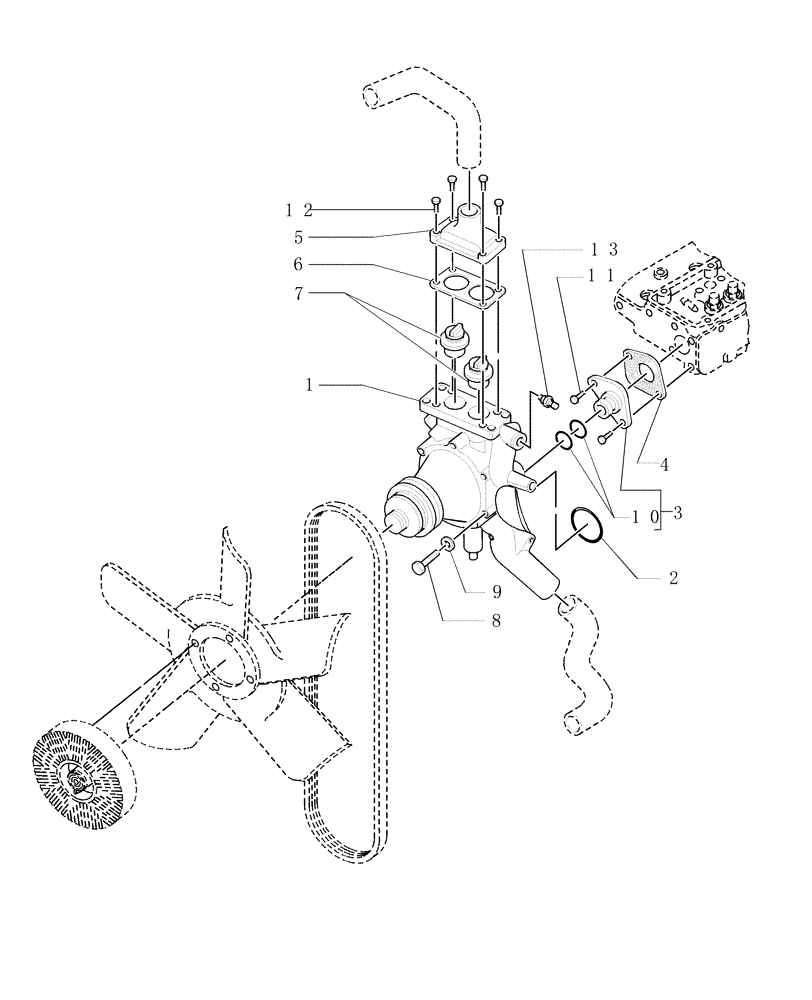 12
5
6
7
1
13
11
4
10
3
2
9
8