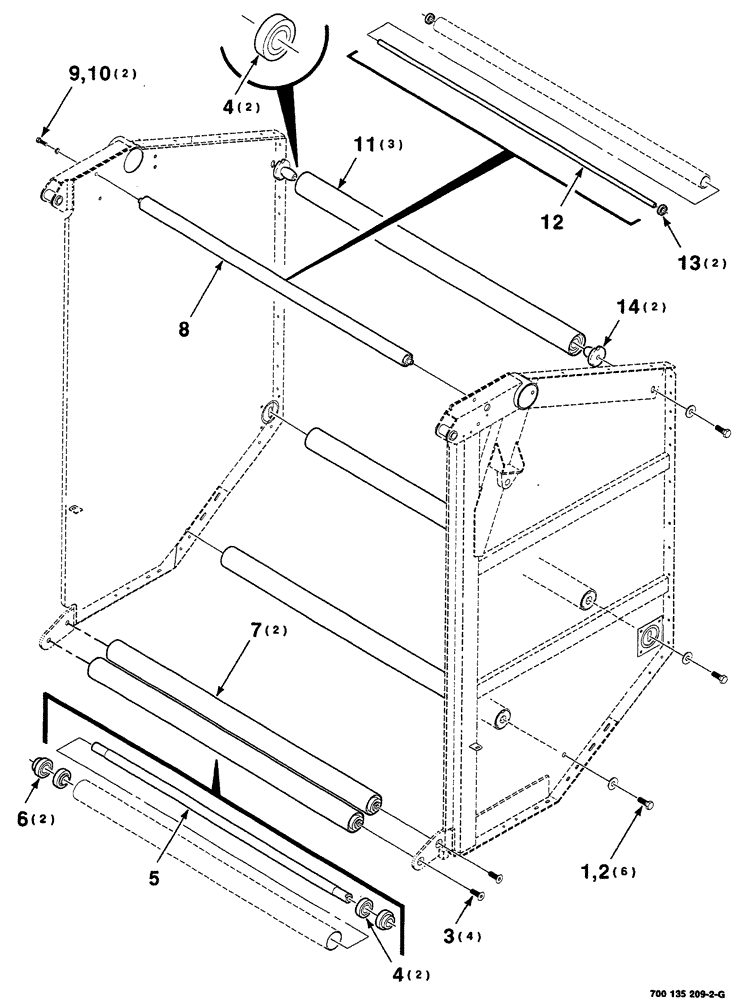 9,10(2)

4(2)

11(3)

12

13(2)

8

14(2)

7(2)

6(2)

5

1,2(6)

3(4)

4(2)

700 135 209-2-G