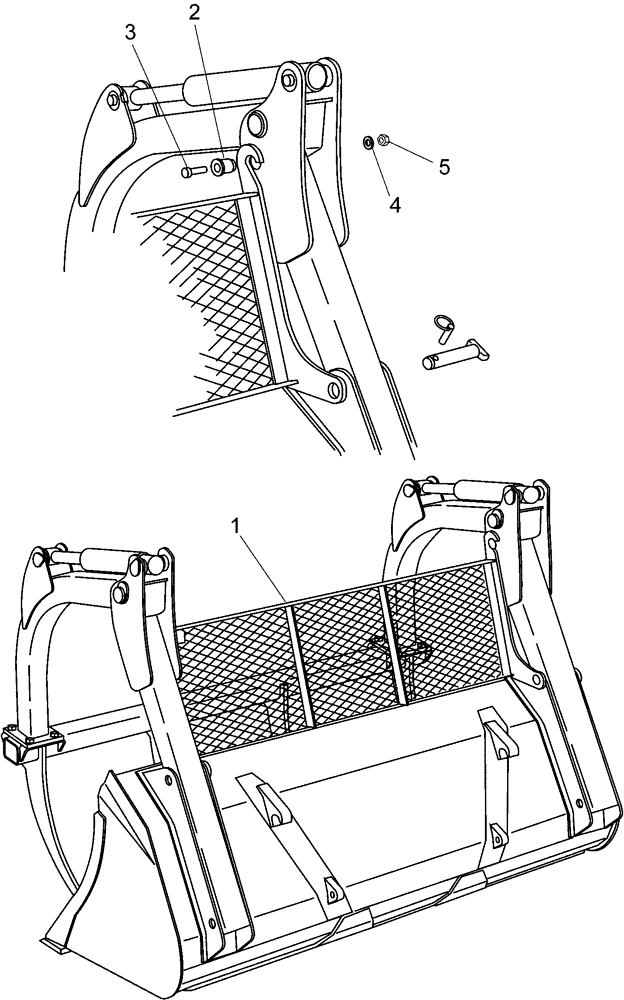 3
2
5
4
1