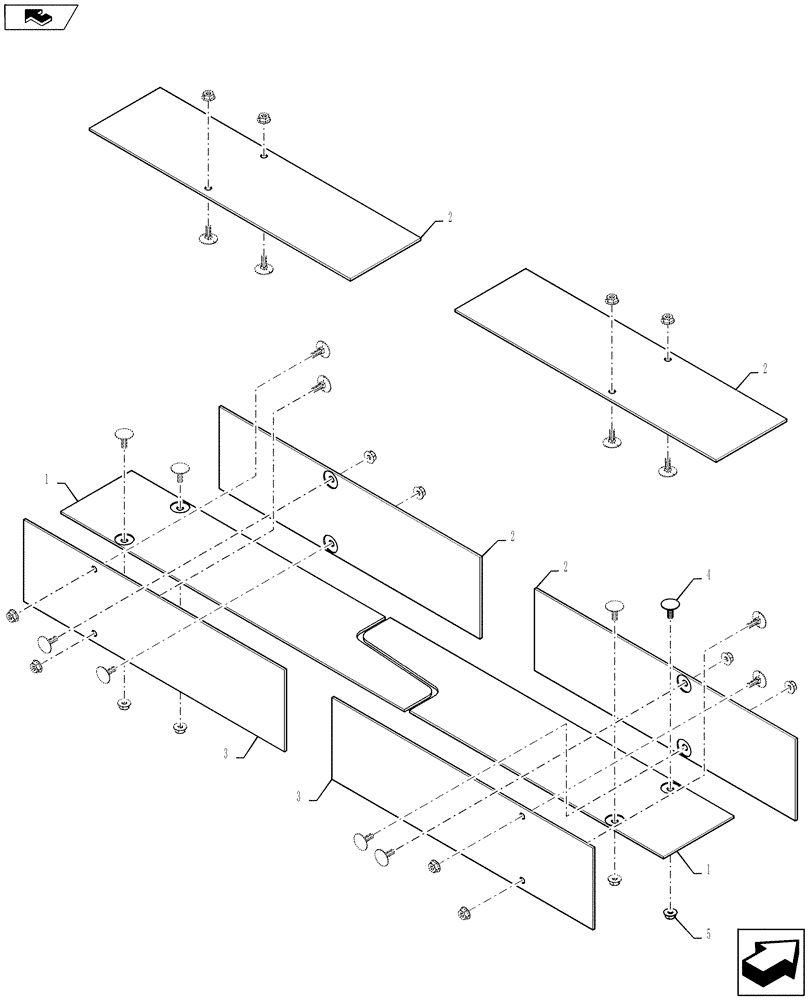 2
2
1
2
2
4
3
3
1
5