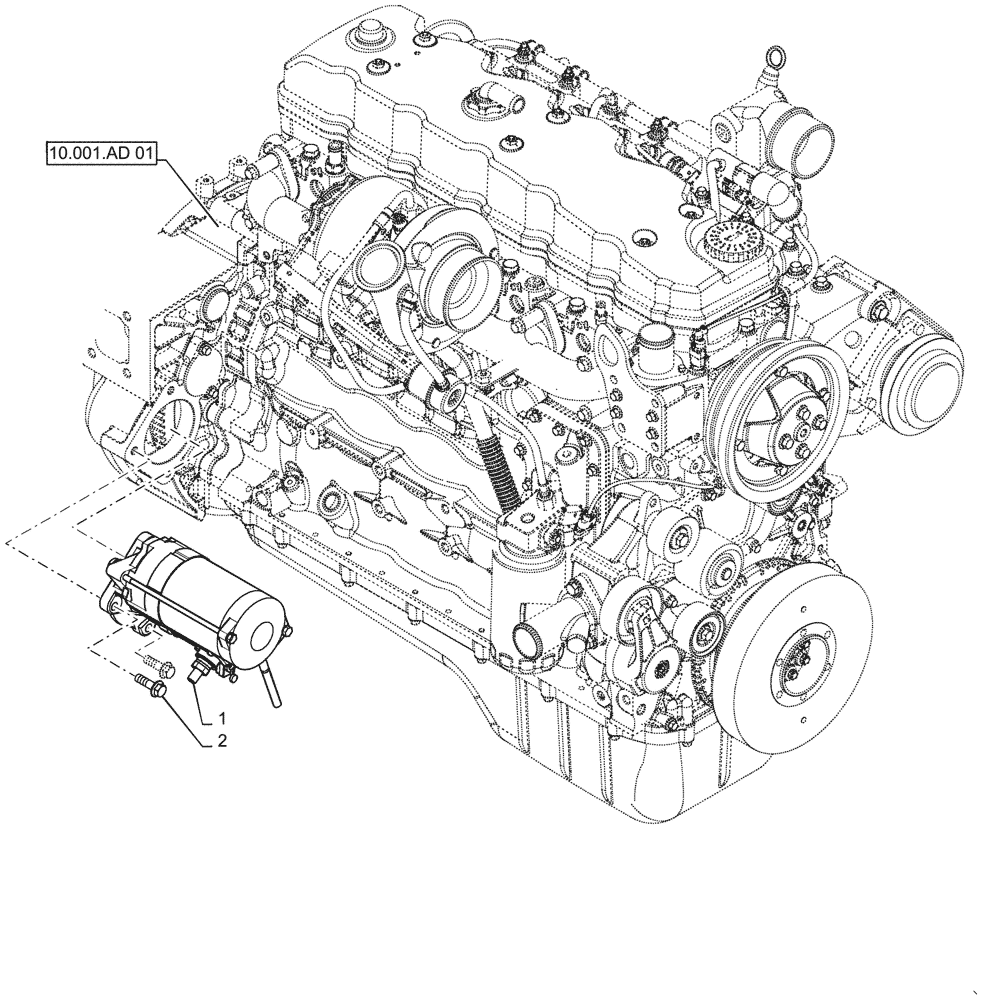 10.001.AD 01

1

2