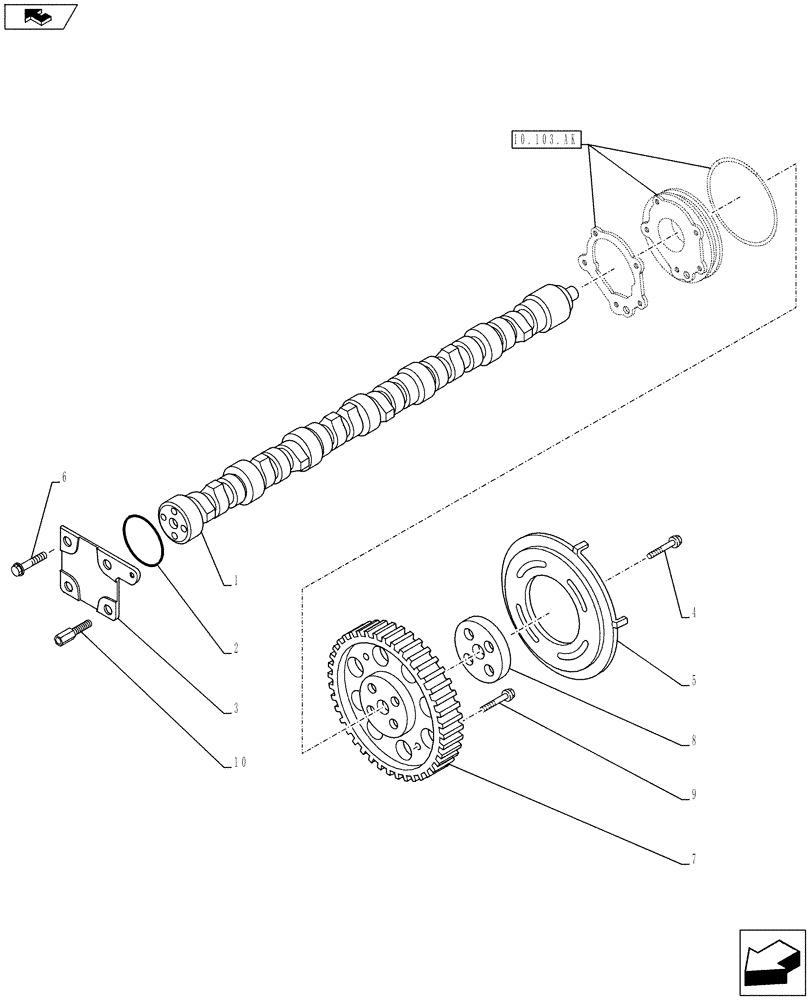 10.103.AK

6

1

2

3

10

4

5

8

9

7