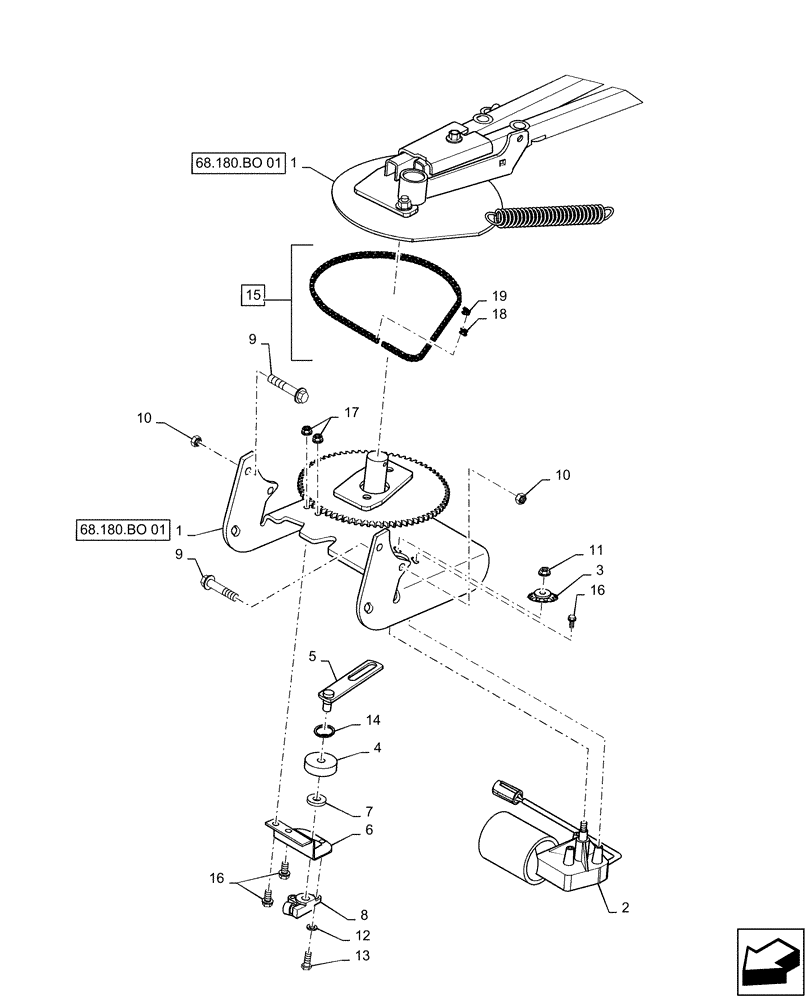 68.180.BO 01 1

15

19

18

9

10

17

10

68.180.BO 01 1

9

11

3

16

5

14

4

7

6

16

8

12

13

2