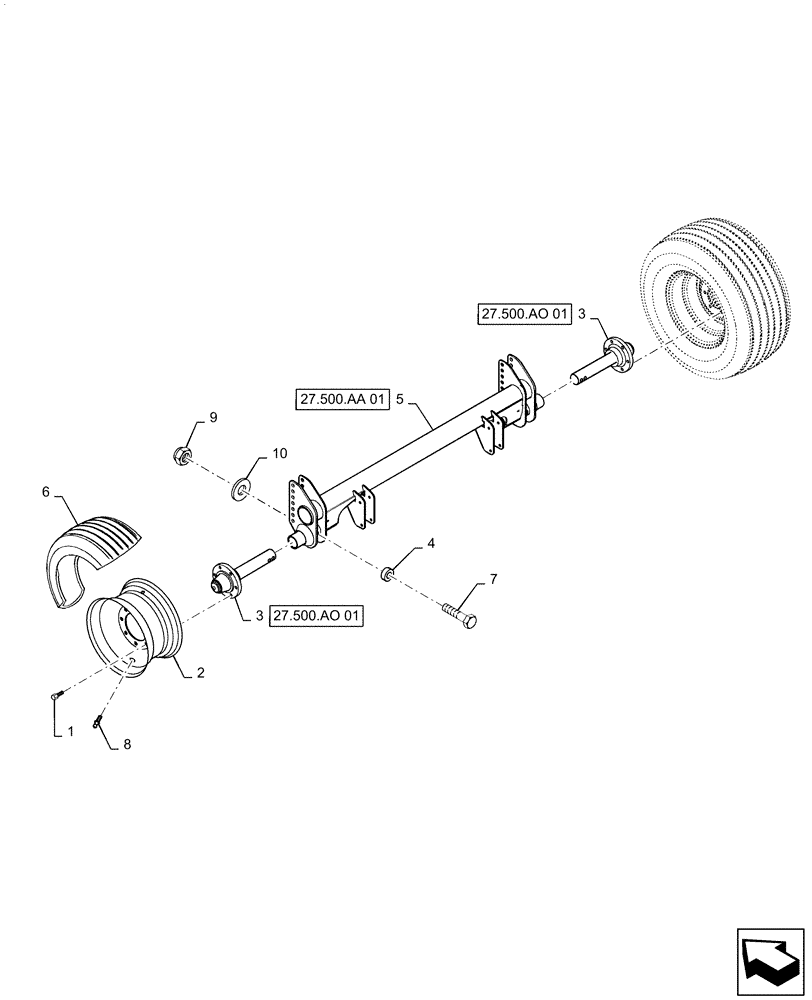 27.500.AO 01 3
27.500.AA 01 5
9
10
6
4
7
3 27.500.AO 01
2
1
8