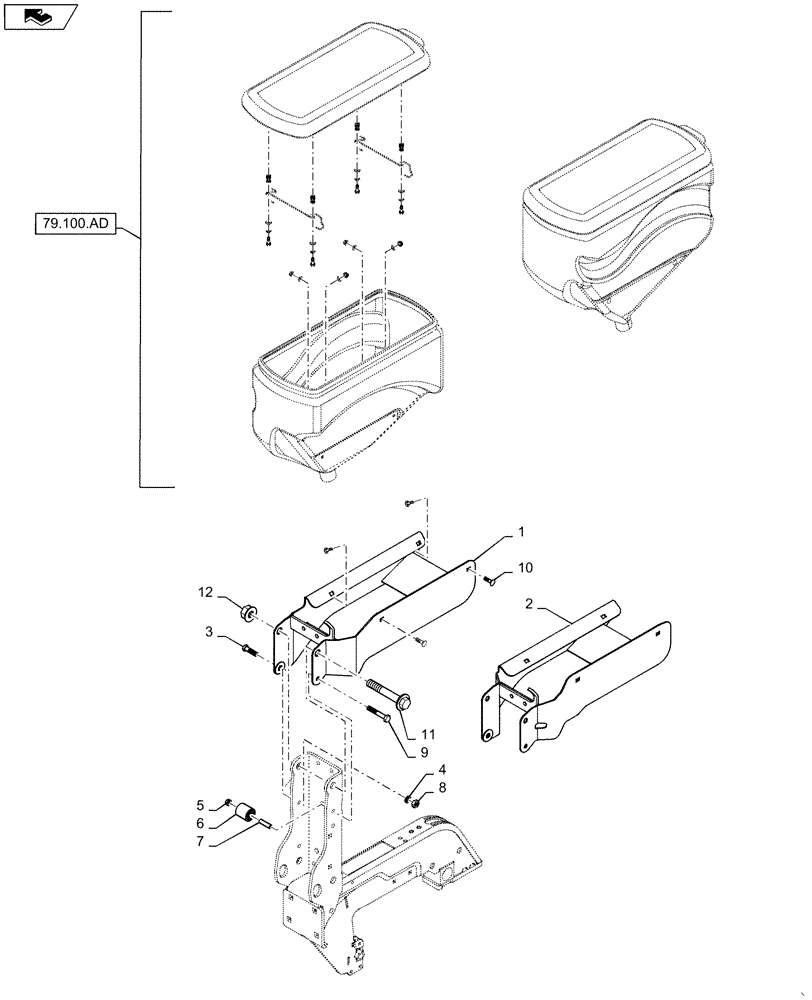 79.100.AD

1

10

12

2

3

11

9

4

8

5

6

7