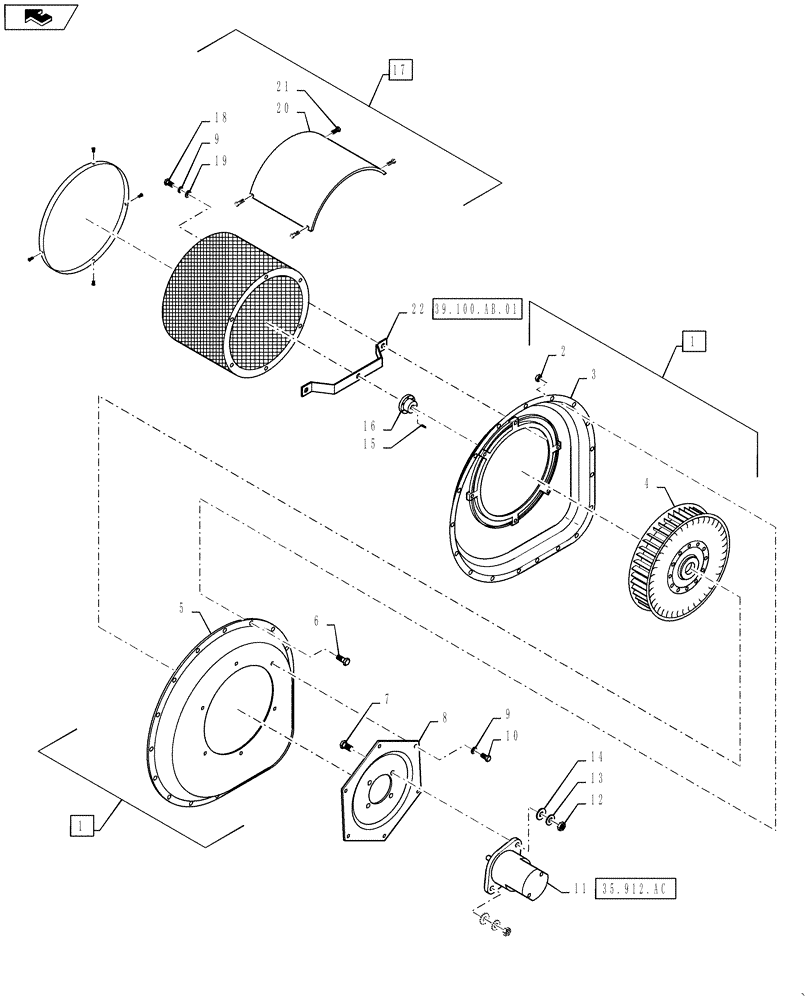 17
21
20
18
9
19
22 39.100.AB.01
1
2
3
16
15
4
5
6
7
8
9
10
14
13
12
1
11 35.912.AC