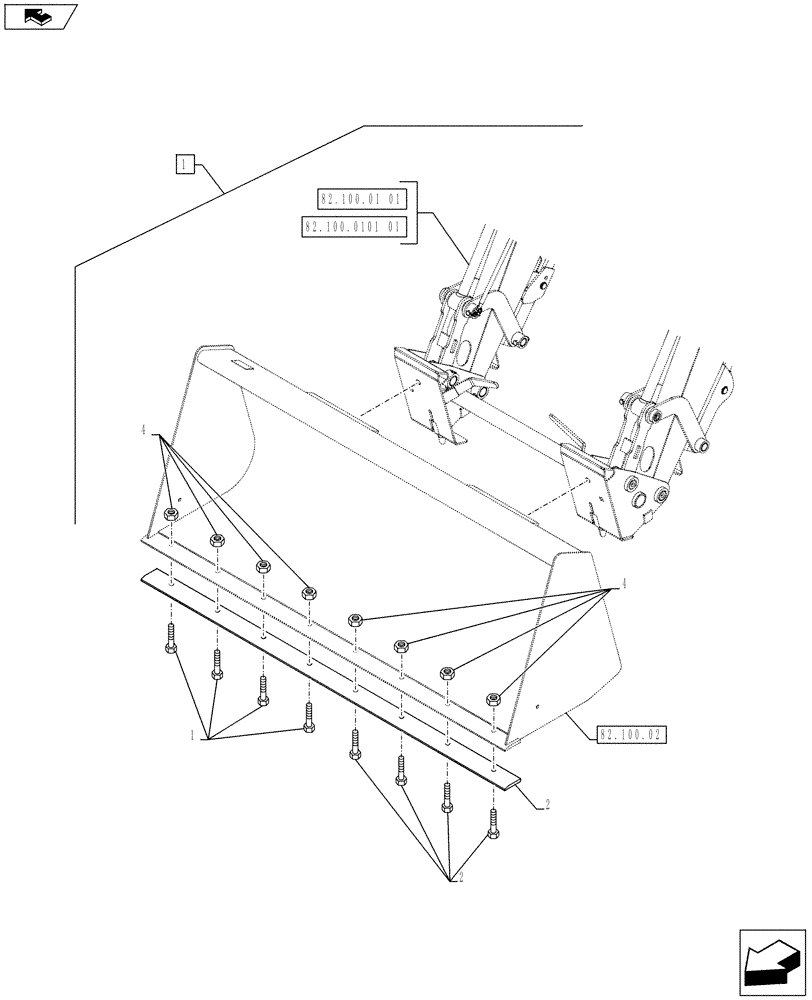 1

82.100.01 01

82.100.0101 01

4

4

82.100.02

1

2

2