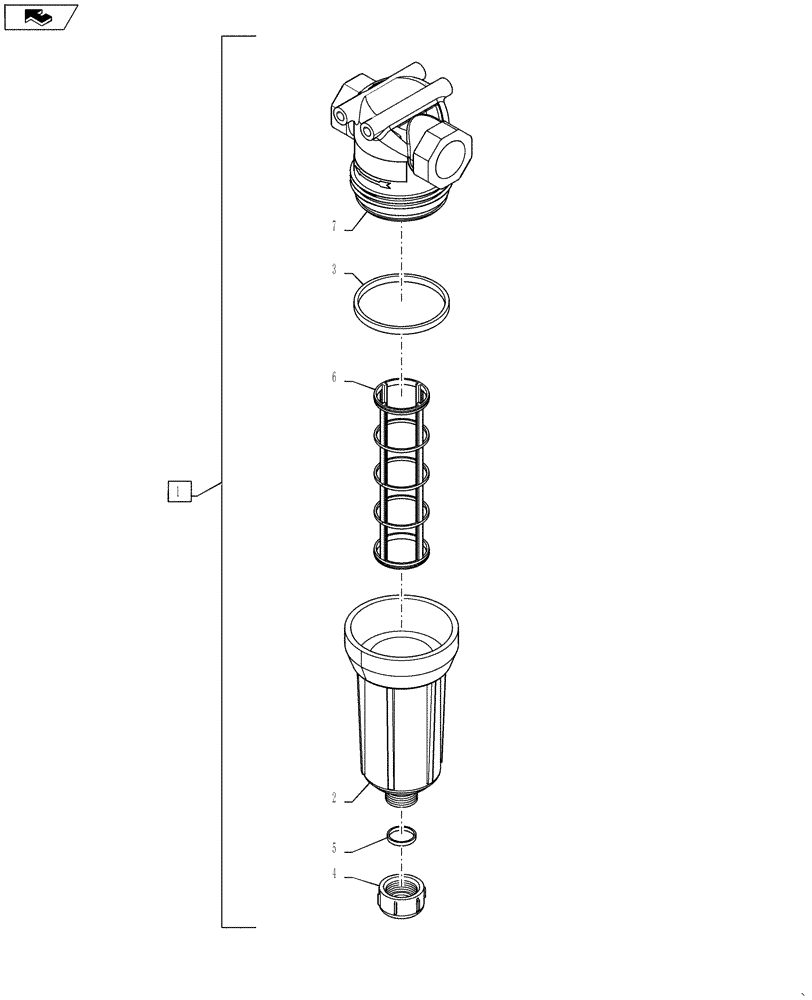 7
3
6
1
2
5
4