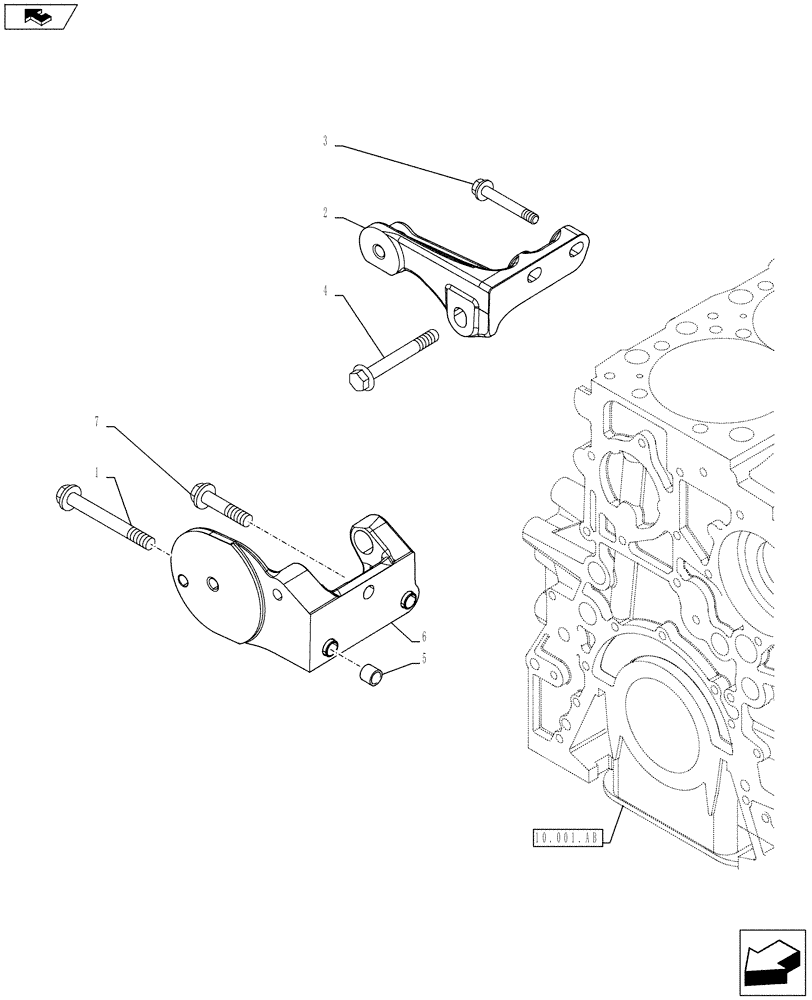 3
2
4
7
1
6
5
10.001.AB