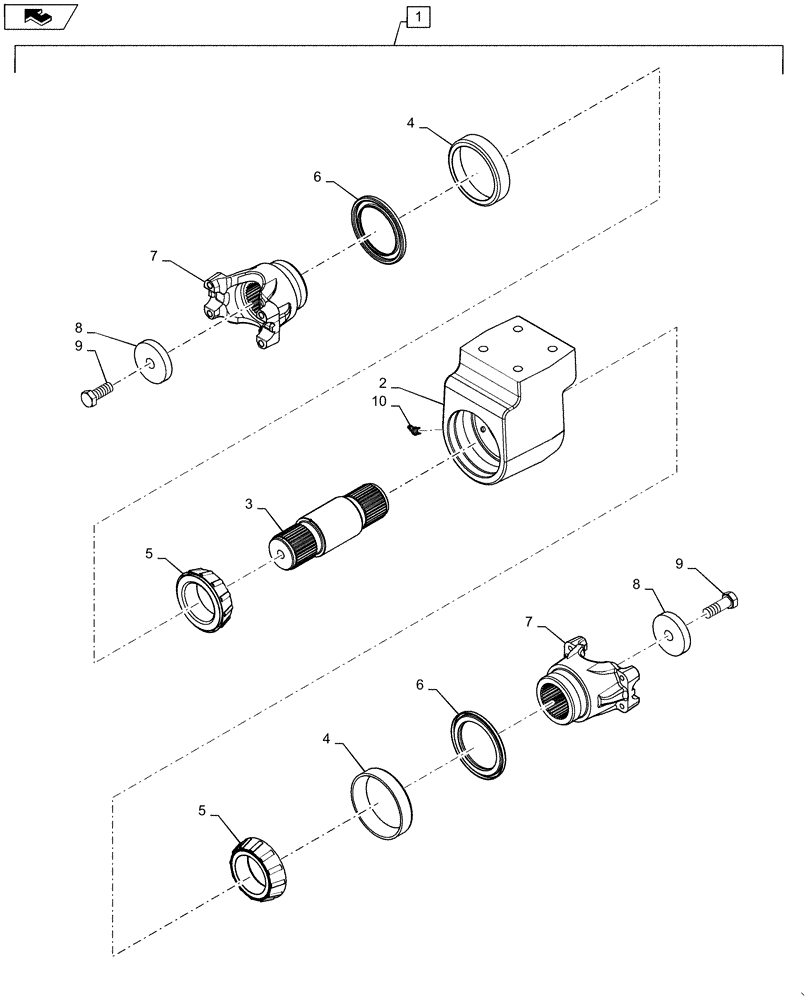 1
4
6
7
8
9
2
10
3
5
9
8
7
6
4
5