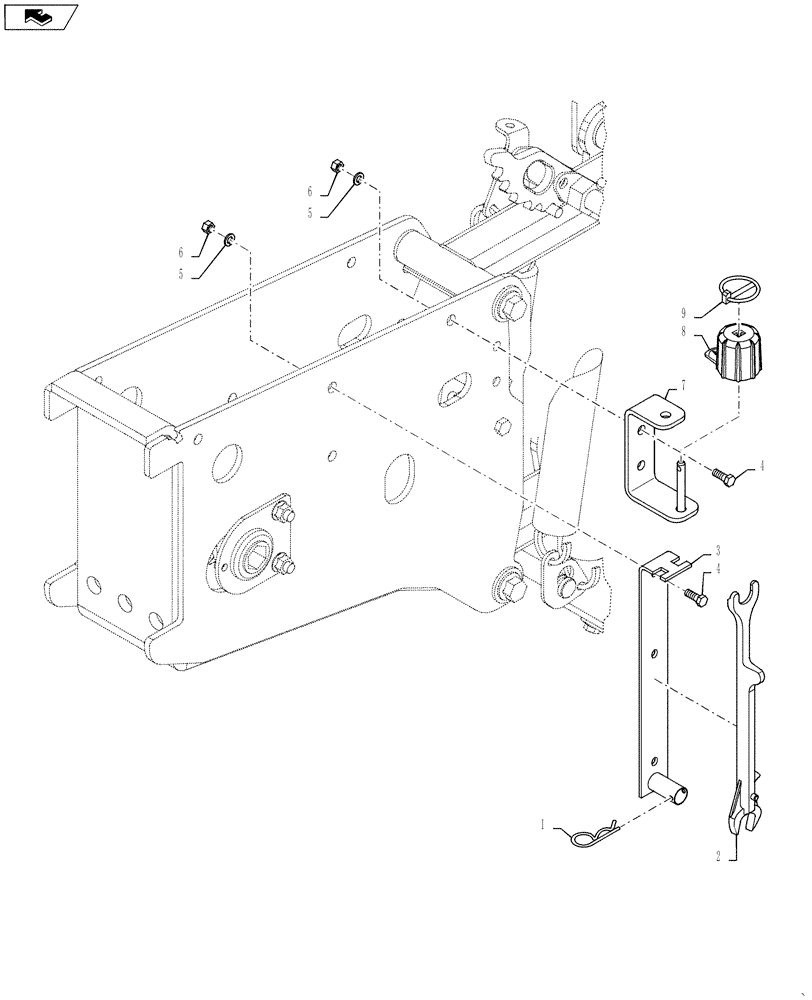 6
5
6
5
9
8
7
4
3
4
1
2