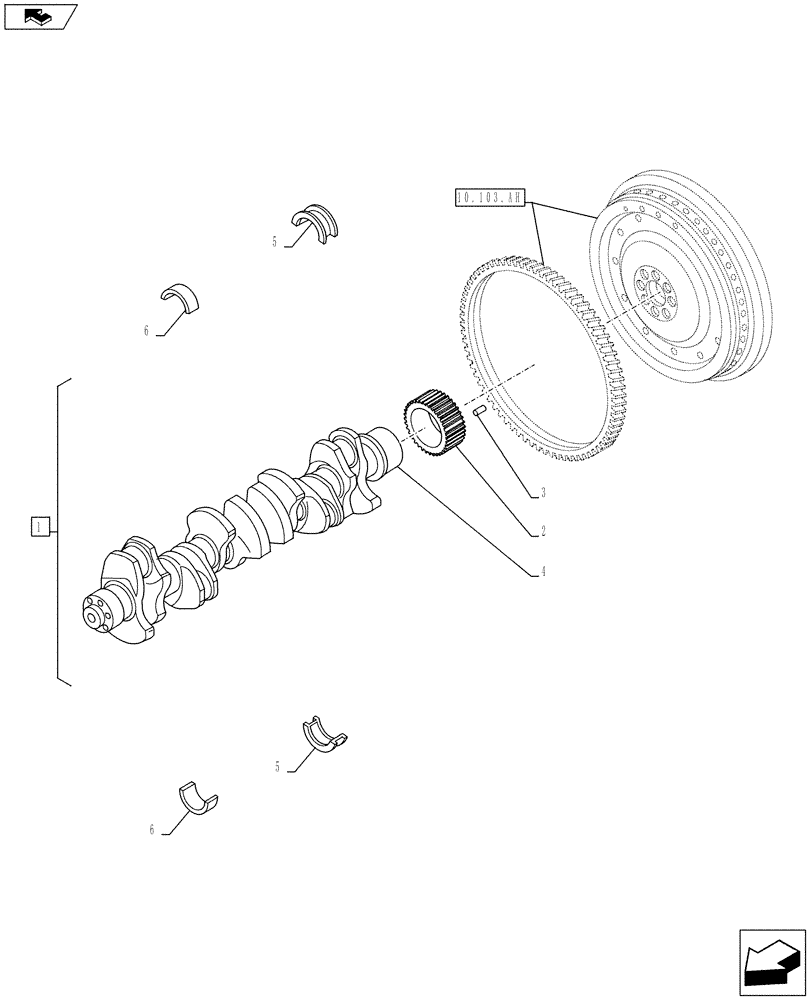 10.103.AH
5
6
1
3
2
4
5
6