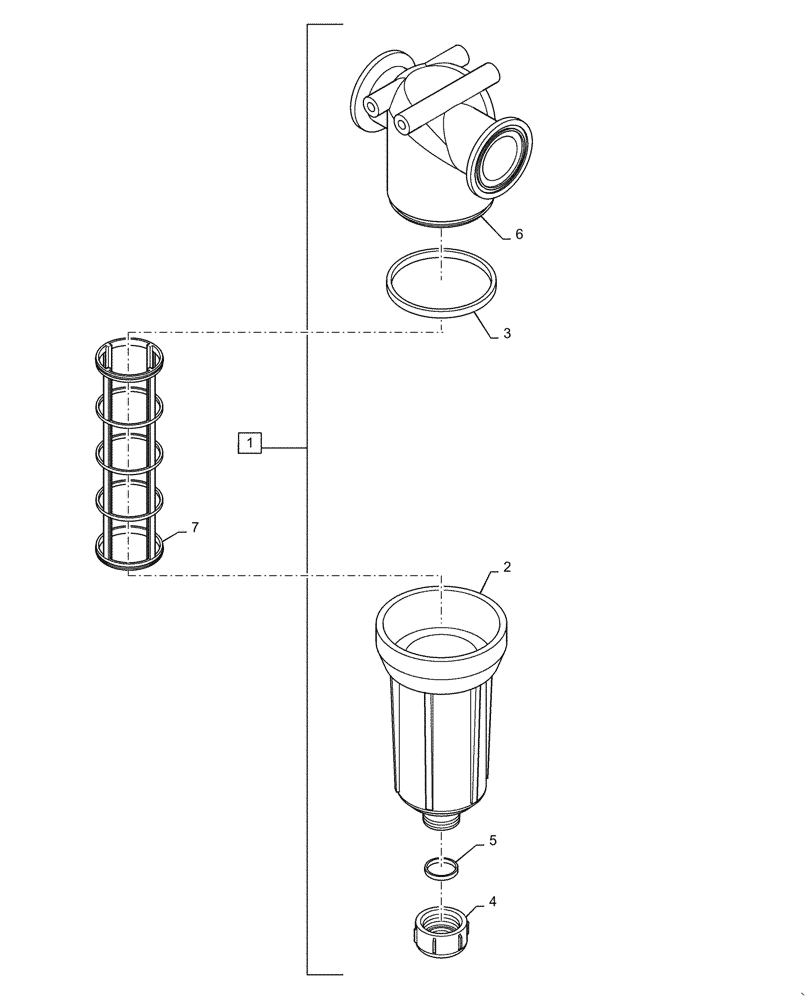 6
3
1
7
2
5
4